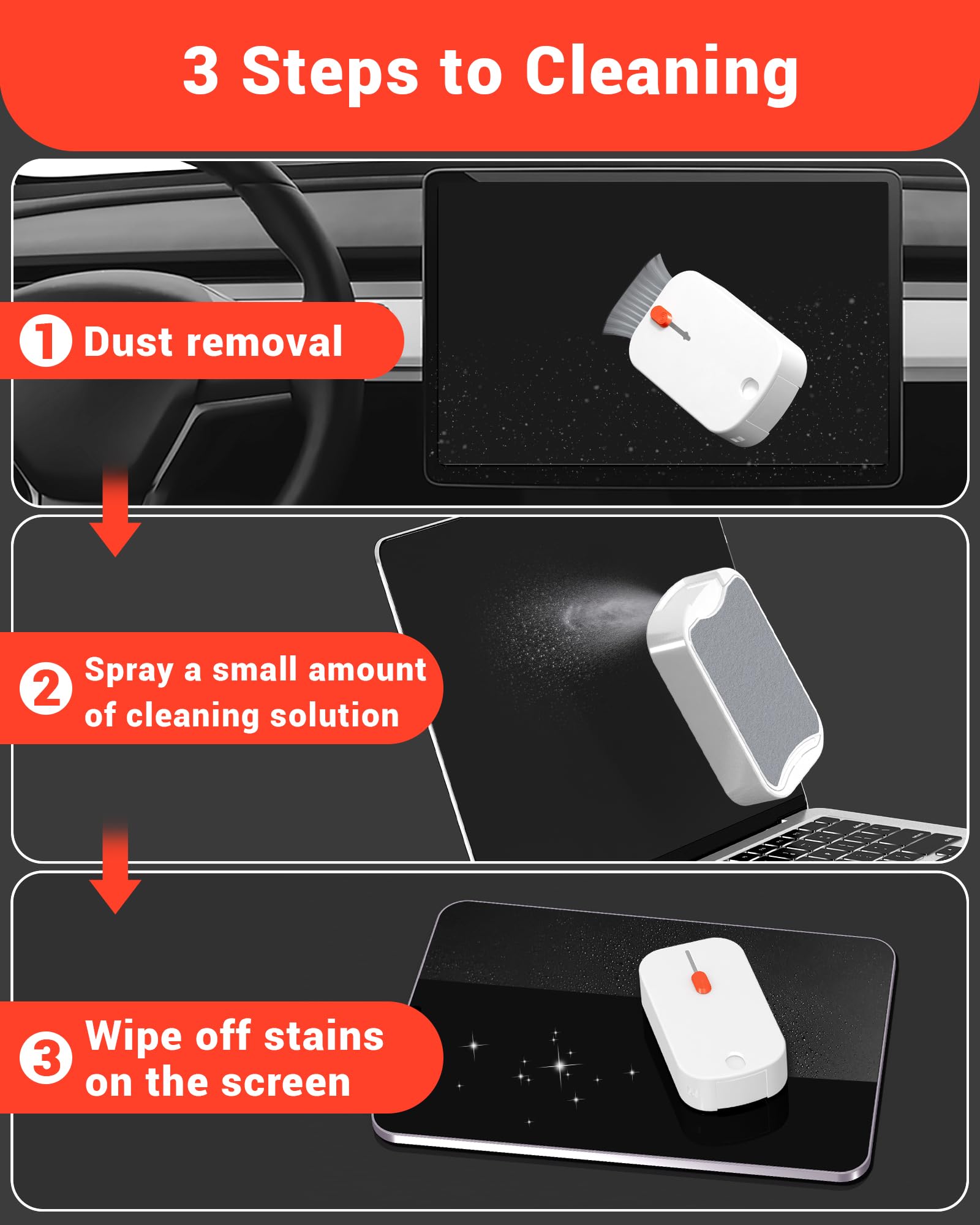 3 Steps to Cleaning

1 Dust removal

2 Spray a small amount of cleaning solution

3 Wipe off stains on the screen