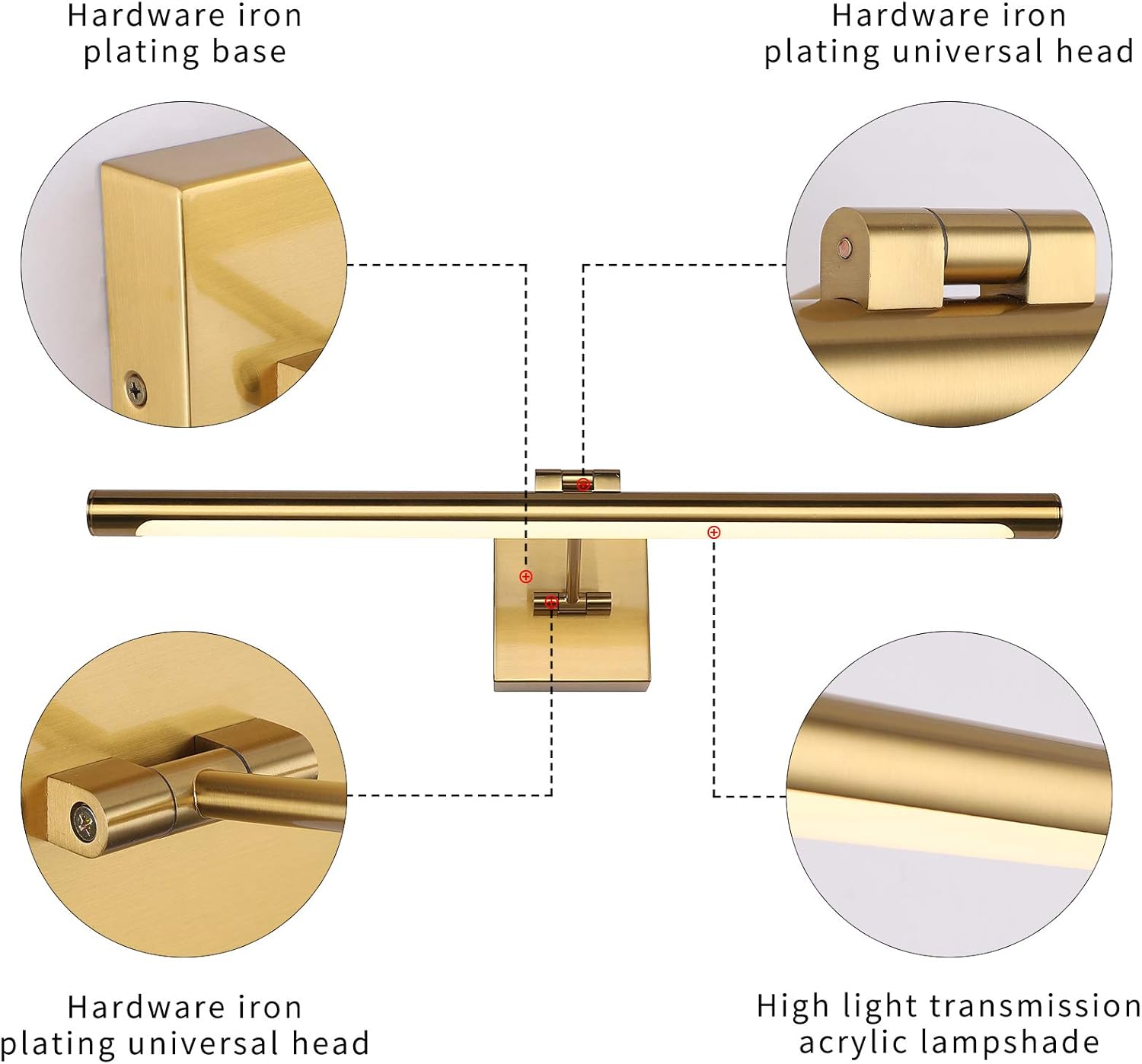 Hardware iron plating base

Hardware iron plating universal head

Hardware iron plating universal head

High light transmission acrylic lampshade