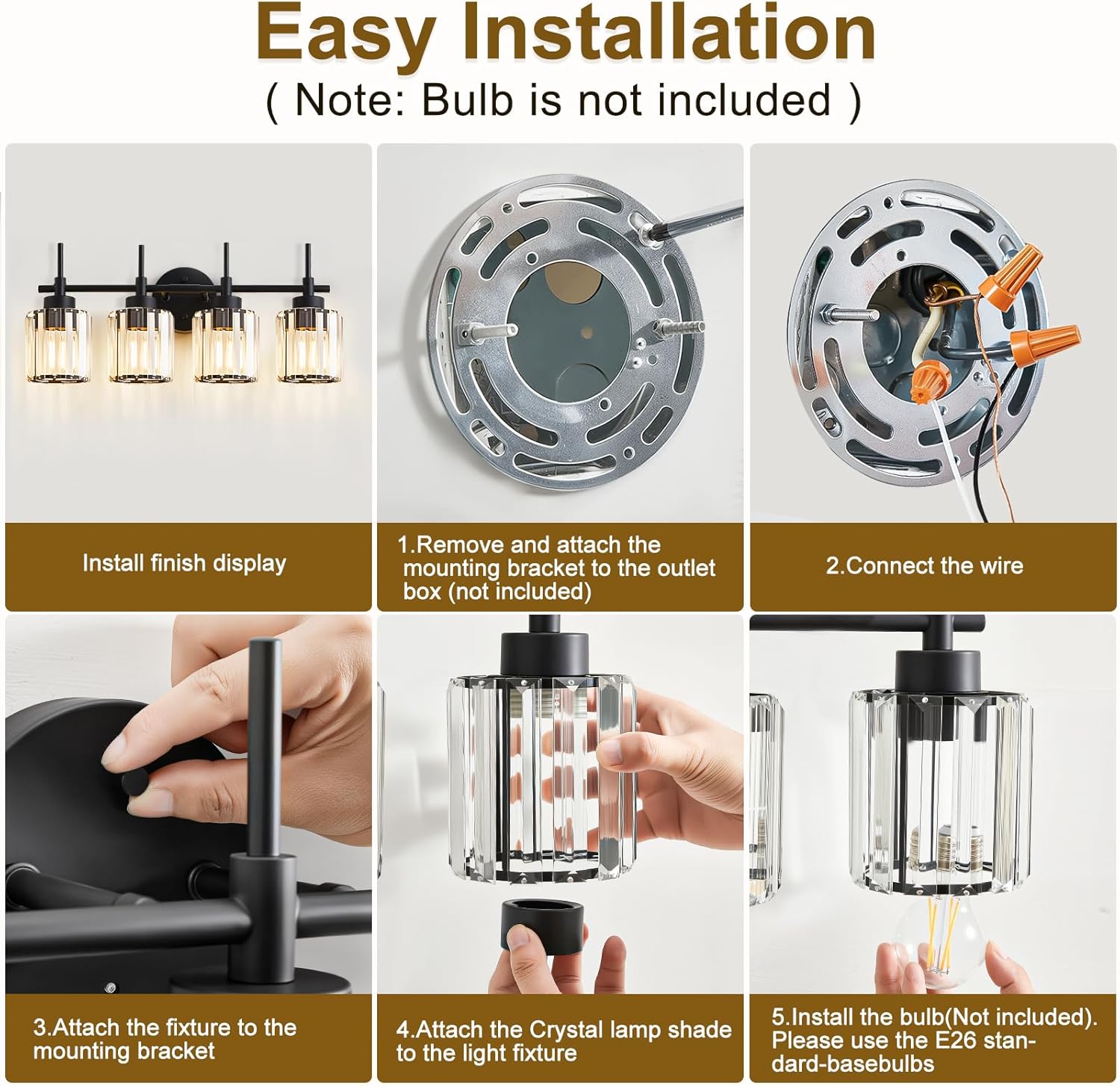 Easy Installation
( Note: Bulb is not included )

Install finish display

1.Remove and attach the mounting bracket to the outlet box (not included)

2.Connect the wire

3.Attach the fixture to the mounting bracket

4.Attach the Crystal lamp shade to the light fixture

5.Install the bulb(Not included). Please use the E26 standard-basebulbs