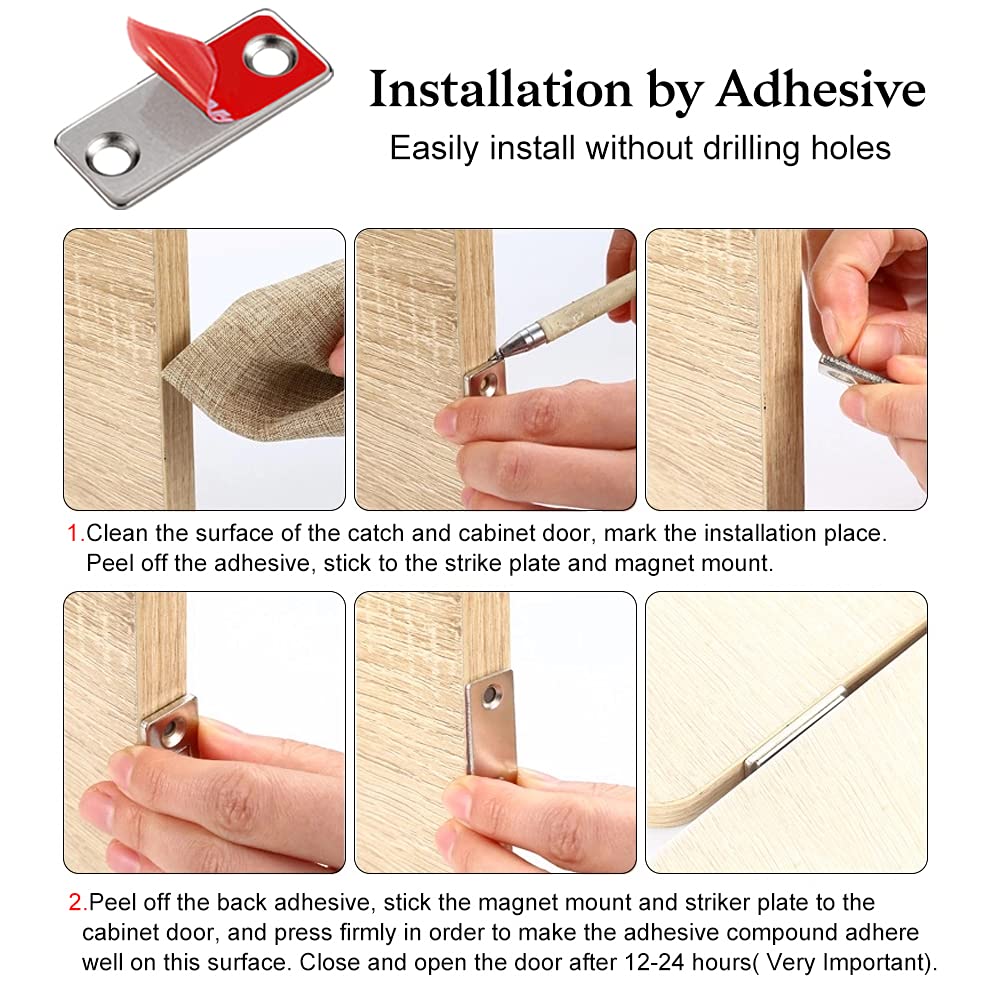 Installation by Adhesive

Easily install without drilling holes

1.Clean the surface of the catch and cabinet door, mark the installation place. Peel off the adhesive, stick to the strike plate and magnet mount.

2.Peel off the back adhesive, stick the magnet mount and striker plate to the cabinet door, and press firmly in order to make the adhesive compound adhere well on this surface. Close and open the door after 12-24 hours( Very Important).