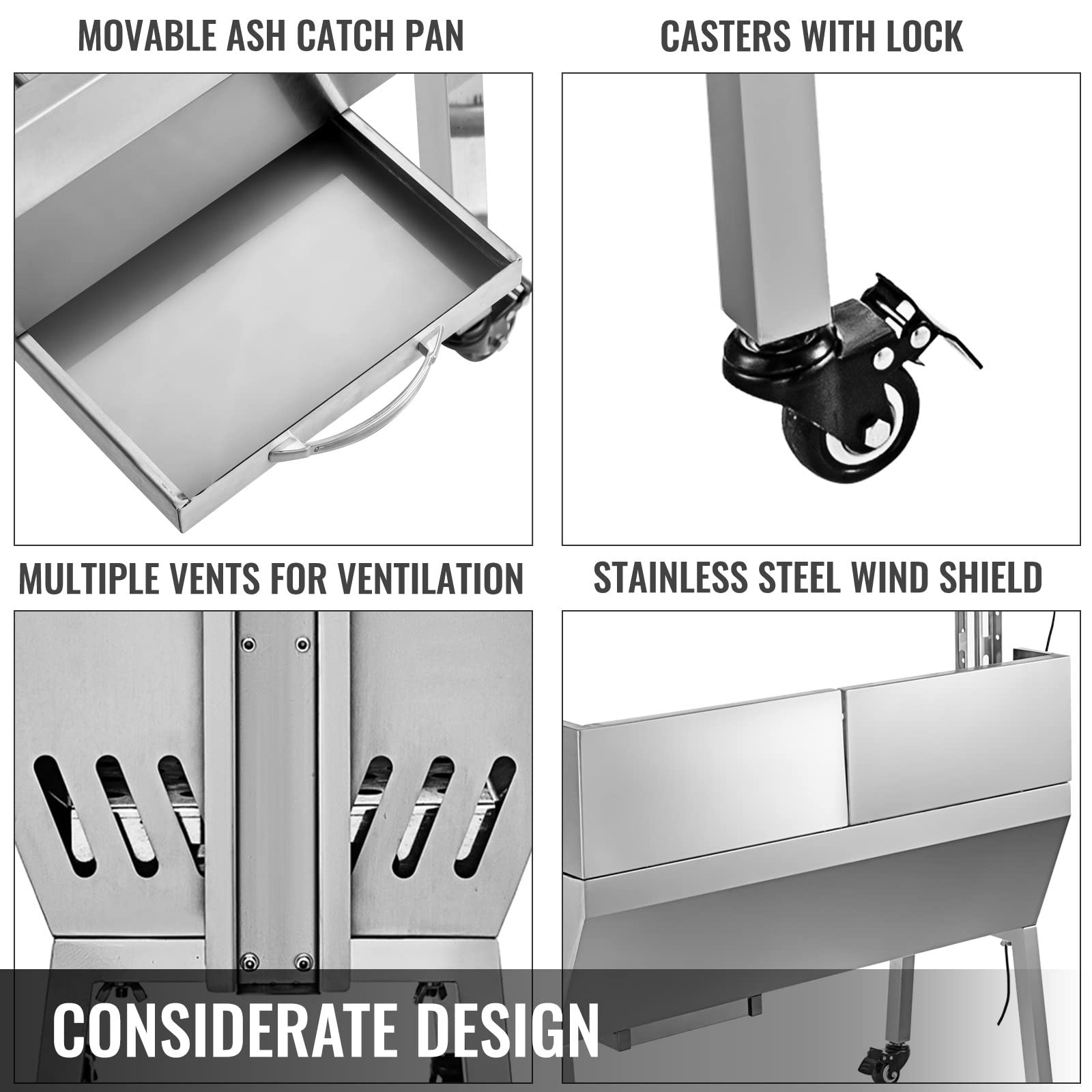 MOVABLE ASH CATCH PAN

CASTERS WITH LOCK

MULTIPLE VENTS FOR VENTILATION

STAINLESS STEEL WIND SHIELD

CONSIDERATE DESIGN