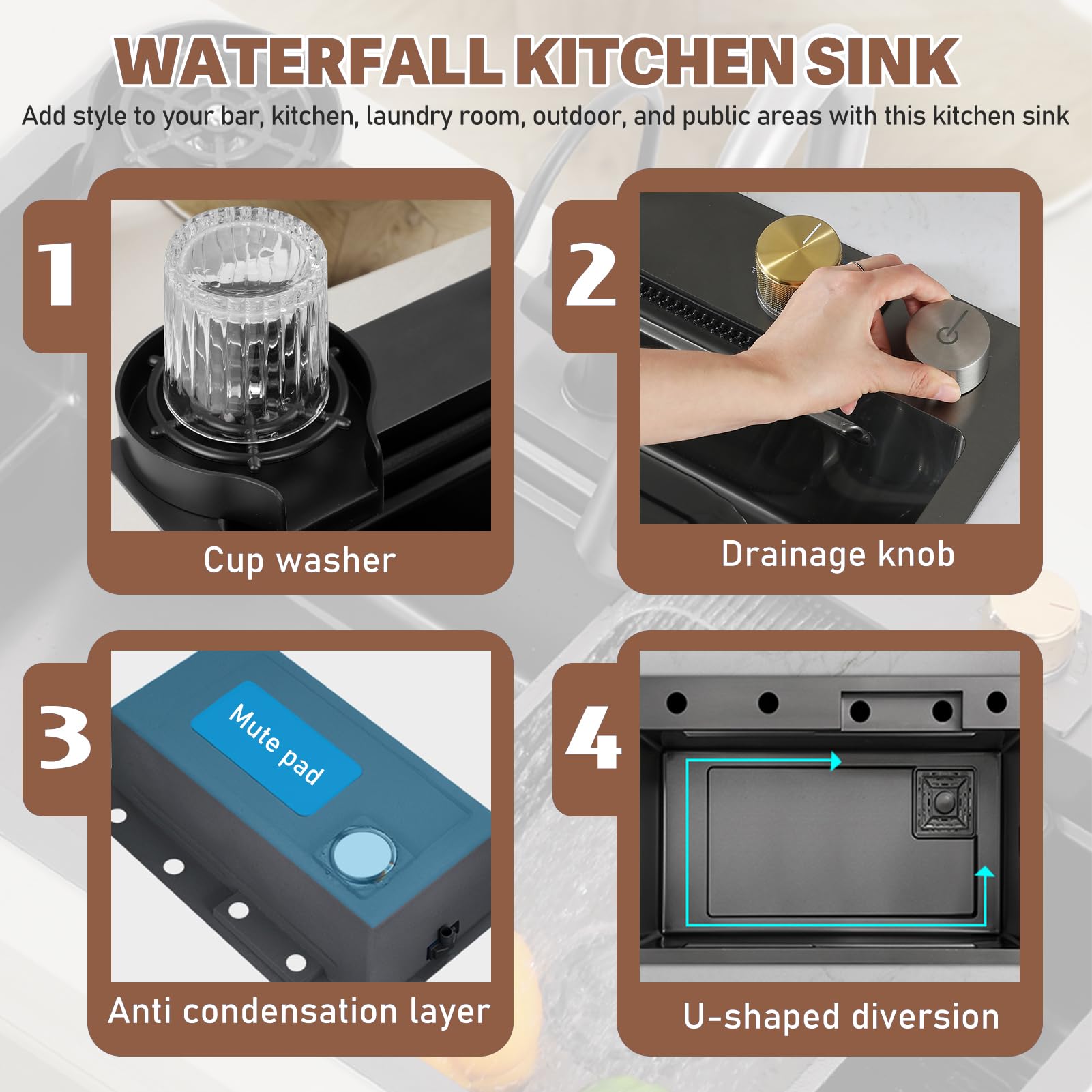 WATERFALL KITCHEN SINK

Add style to your bar, kitchen, laundry room, outdoor, and public areas with this kitchen sink

1

Cup washer

2

Drainage knob

3

Mute pad

Anti condensation layer

4

U-shaped diversion