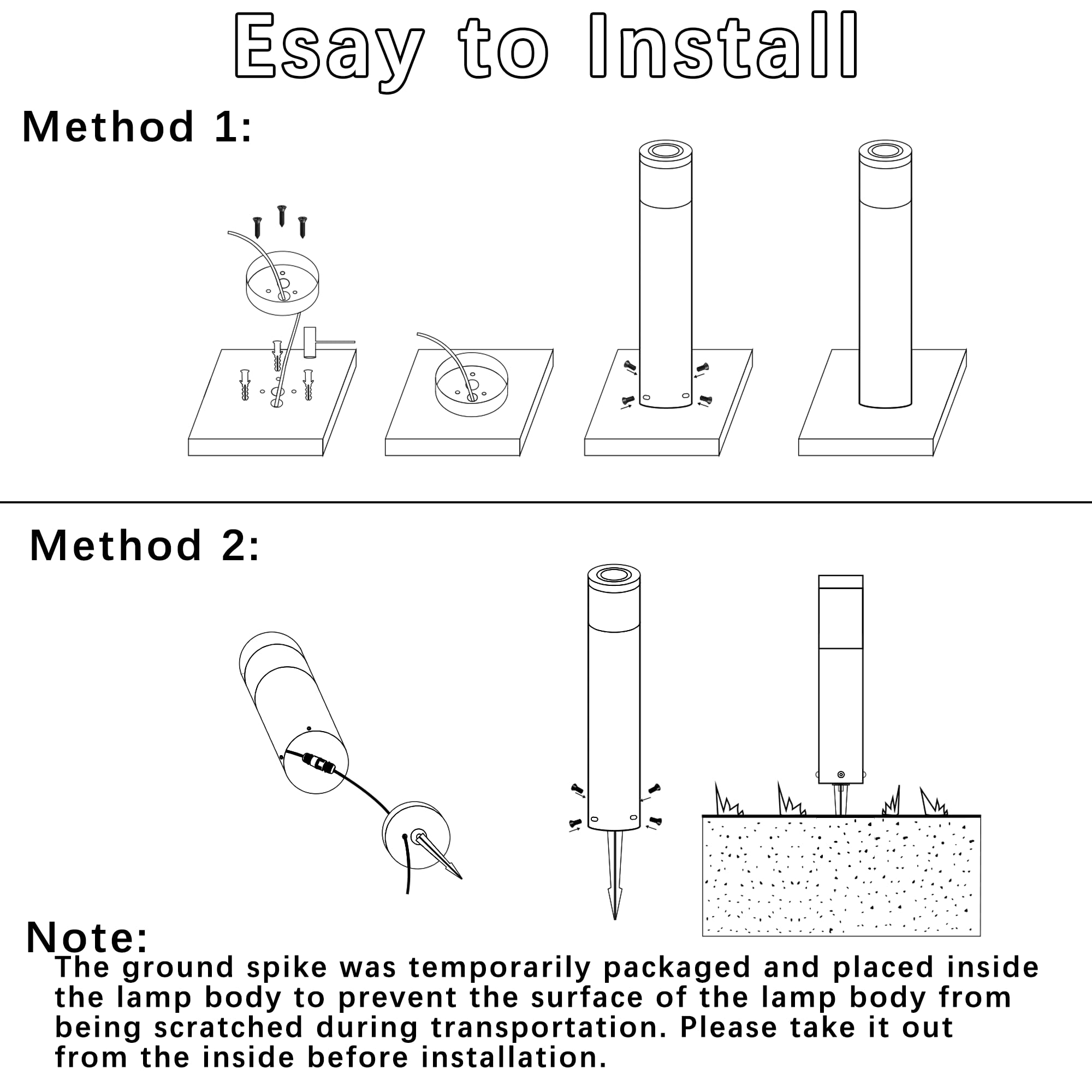 Esay to Install

Method 1:

Method 2:

Note:
The ground spike was temporarily packaged and placed inside the lamp body to prevent the surface of the lamp body from being scratched during transportation. Please take it out from the inside before installation.