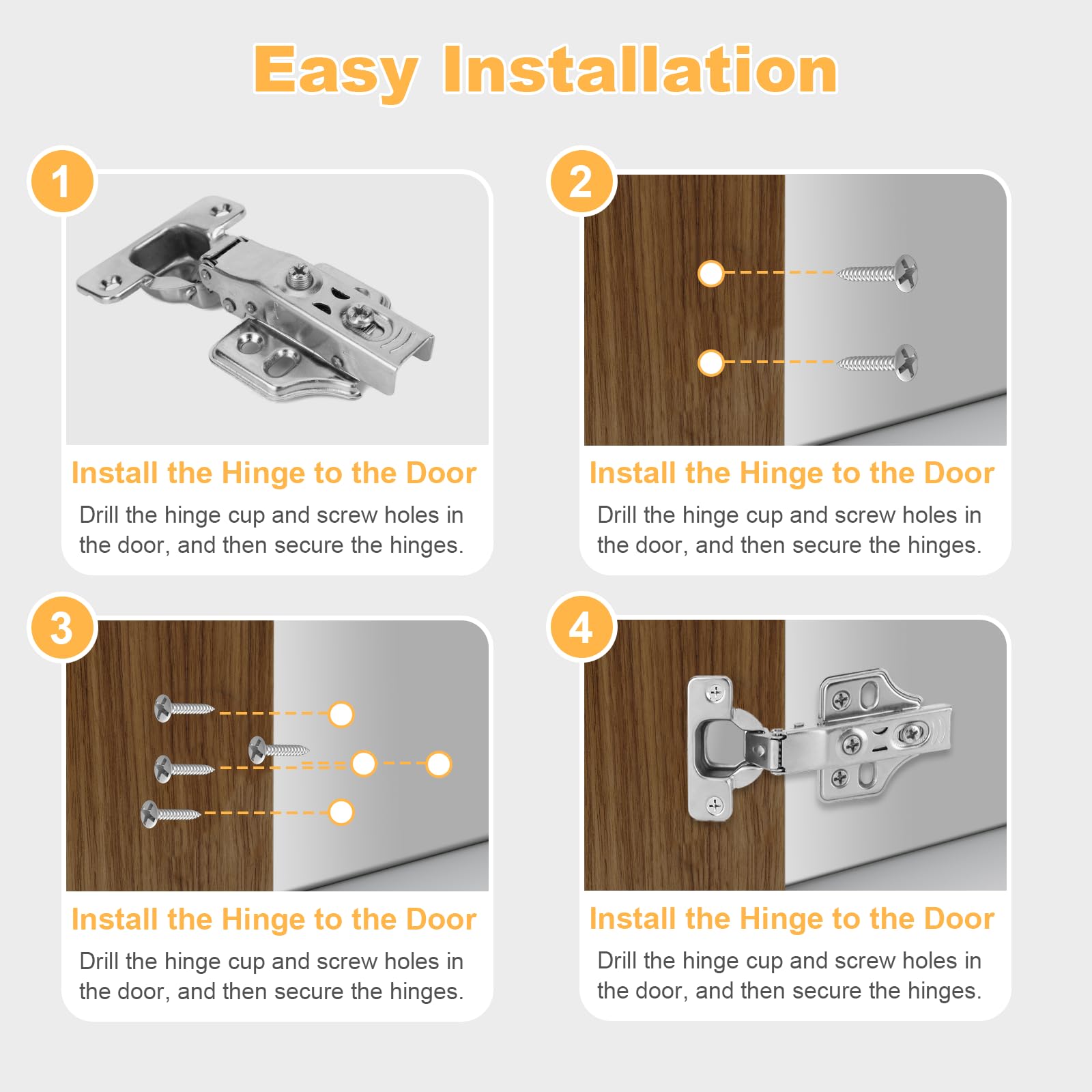 Easy Installation

1

Install the Hinge to the Door

Drill the hinge cup and screw holes in the door, and then secure the hinges.

2

Install the Hinge to the Door

Drill the hinge cup and screw holes in the door, and then secure the hinges.

3

Install the Hinge to the Door

Drill the hinge cup and screw holes in the door, and then secure the hinges.

4

Install the Hinge to the Door

Drill the hinge cup and screw holes in the door, and then secure the hinges.