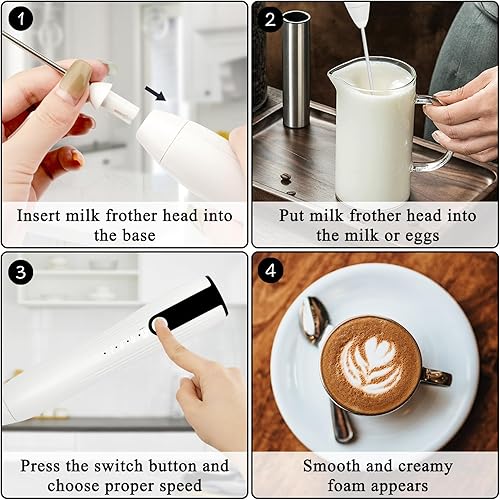 1

Insert milk frother head into the base

2

Put milk frother head into the milk or eggs

3

Press the switch button and choose proper speed

4

Smooth and creamy foam appears