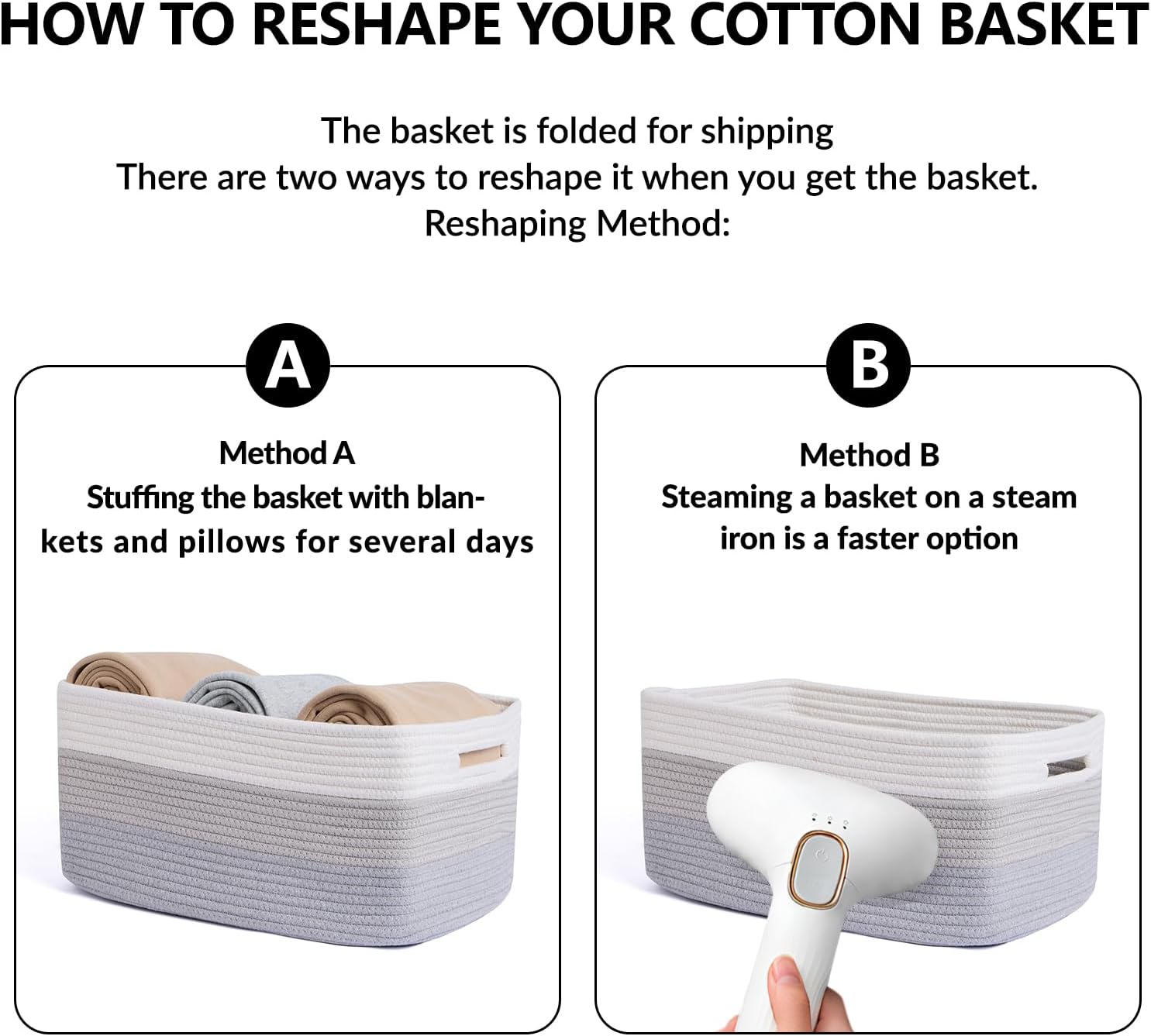 HOW TO RESHAPE YOUR COTTON BASKET

The basket is folded for shipping
There are two ways to reshape it when you get the basket.
Reshaping Method:

A

Method A
Stuffing the basket with blankets and pillows for several days

B

Method B
Steaming a basket on a steam iron is a faster option