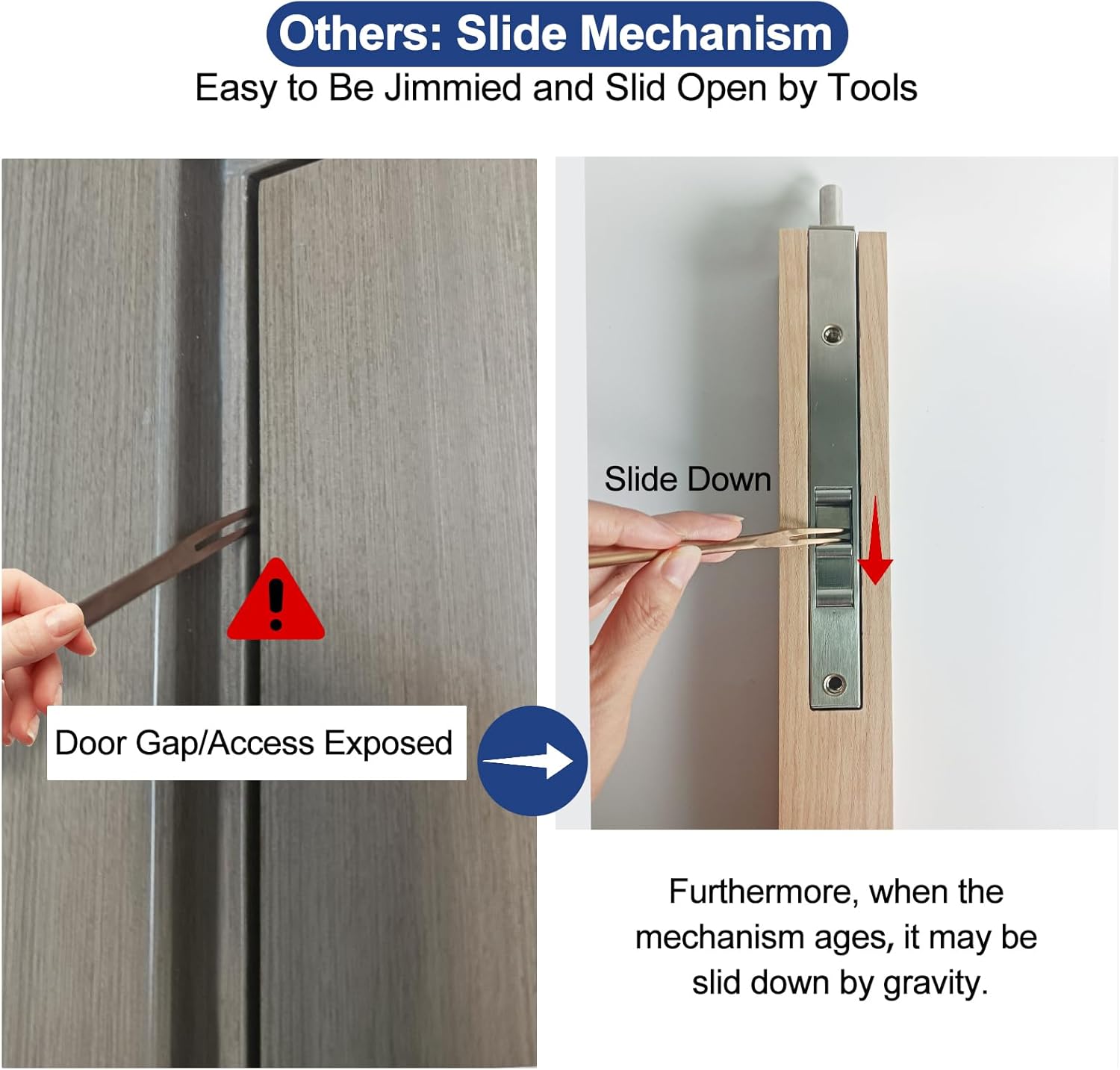 Others: Slide Mechanism

Easy to Be Jimmied and Slid Open by Tools

Door Gap/Access Exposed

Slide Down

Furthermore, when the mechanism ages, it may be slid down by gravity.