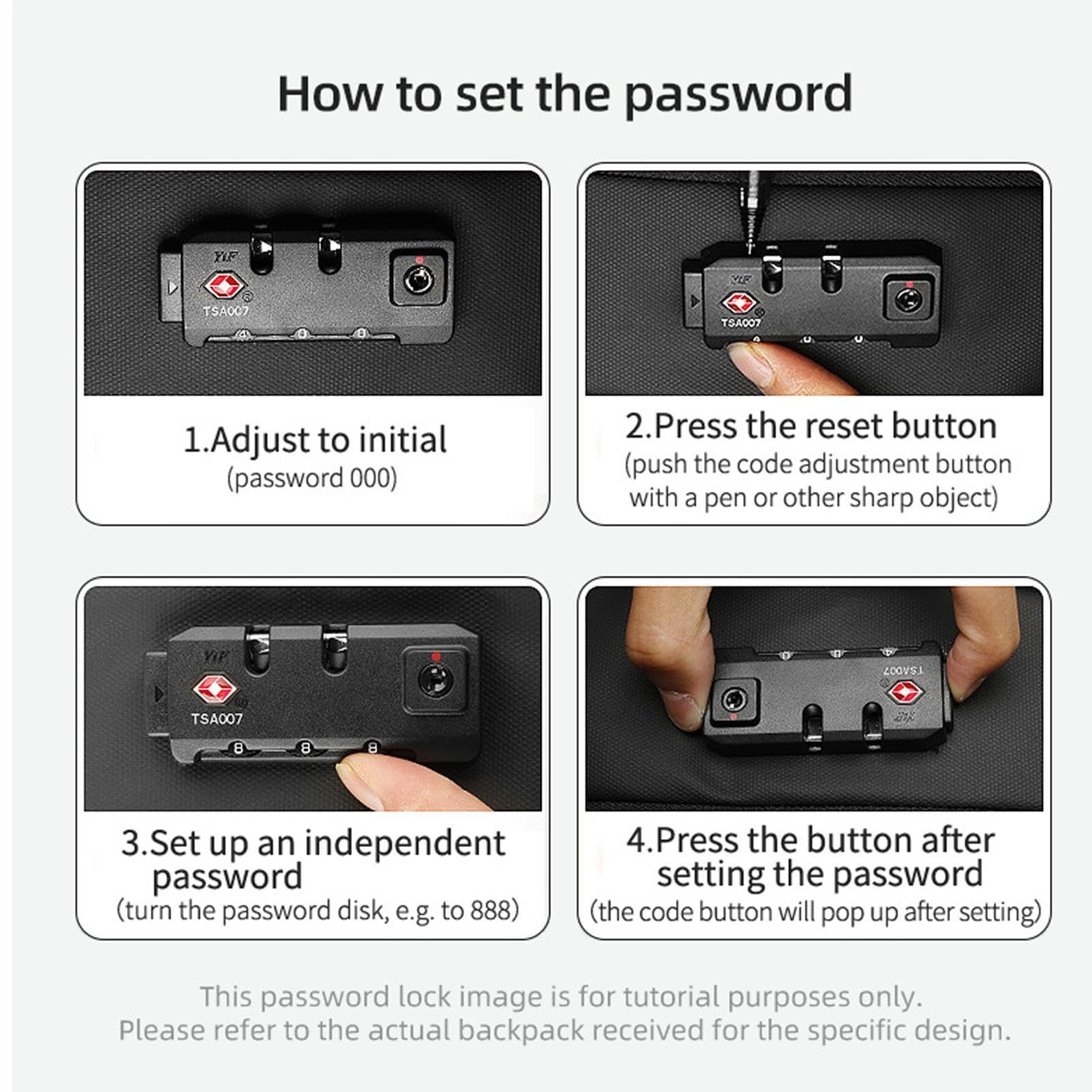 How to set the password

YIF
TSA007

1.Adjust to initial
(password 000)

YIF
TSA007

2.Press the reset button
(push the code adjustment button with a pen or other sharp object)

YIF
TSA007
8 8 8

3.Set up an independent password
(turn the password disk, e.g. to 888)

TSA007
YIF

4.Press the button after setting the password
(the code button will pop up after setting)

This password lock image is for tutorial purposes only.
Please refer to the actual backpack received for the specific design.