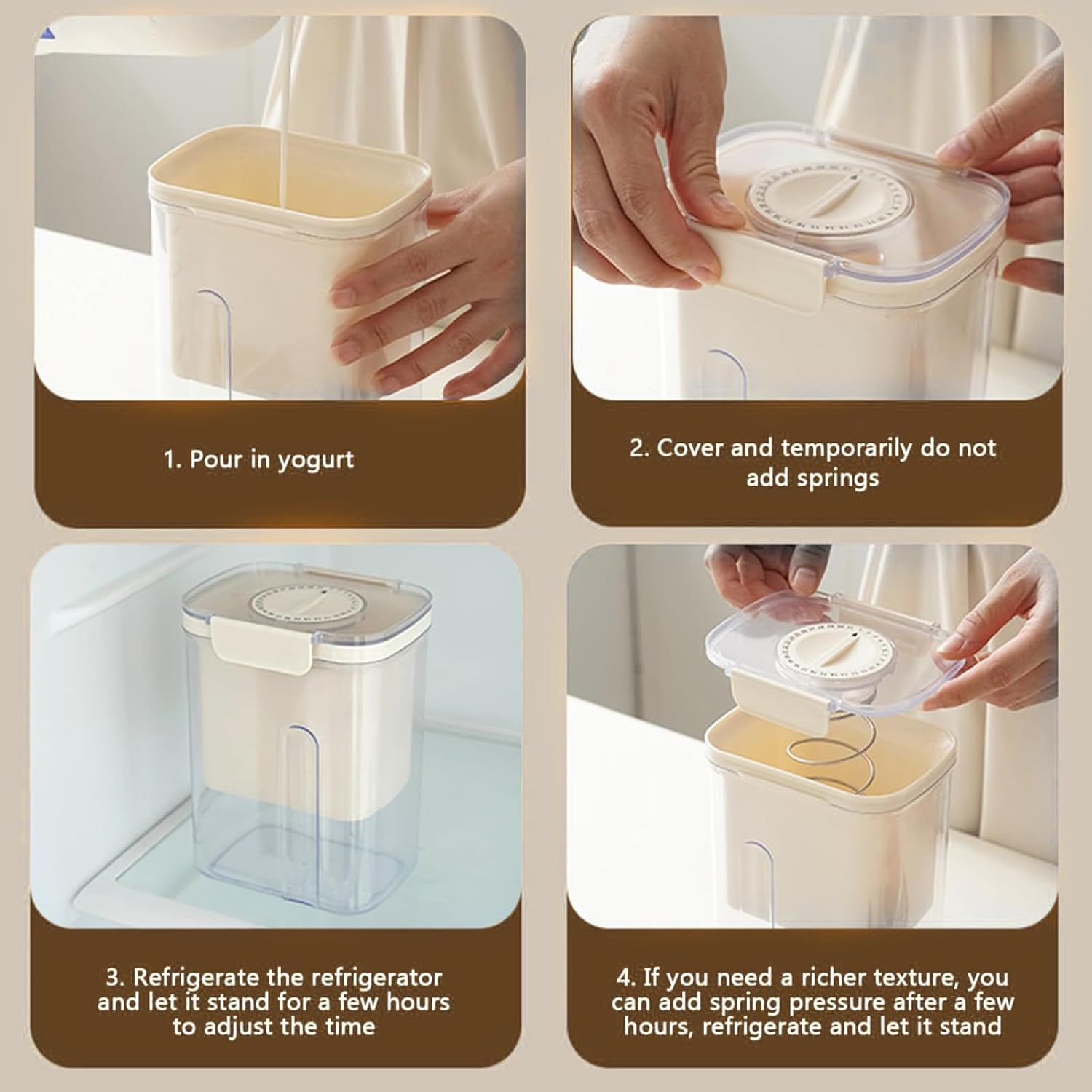 1. Pour in yogurt

2. Cover and temporarily do not add springs

3. Refrigerate the refrigerator and let it stand for a few hours to adjust the time

4. If you need a richer texture, you can add spring pressure after a few hours, refrigerate and let it stand