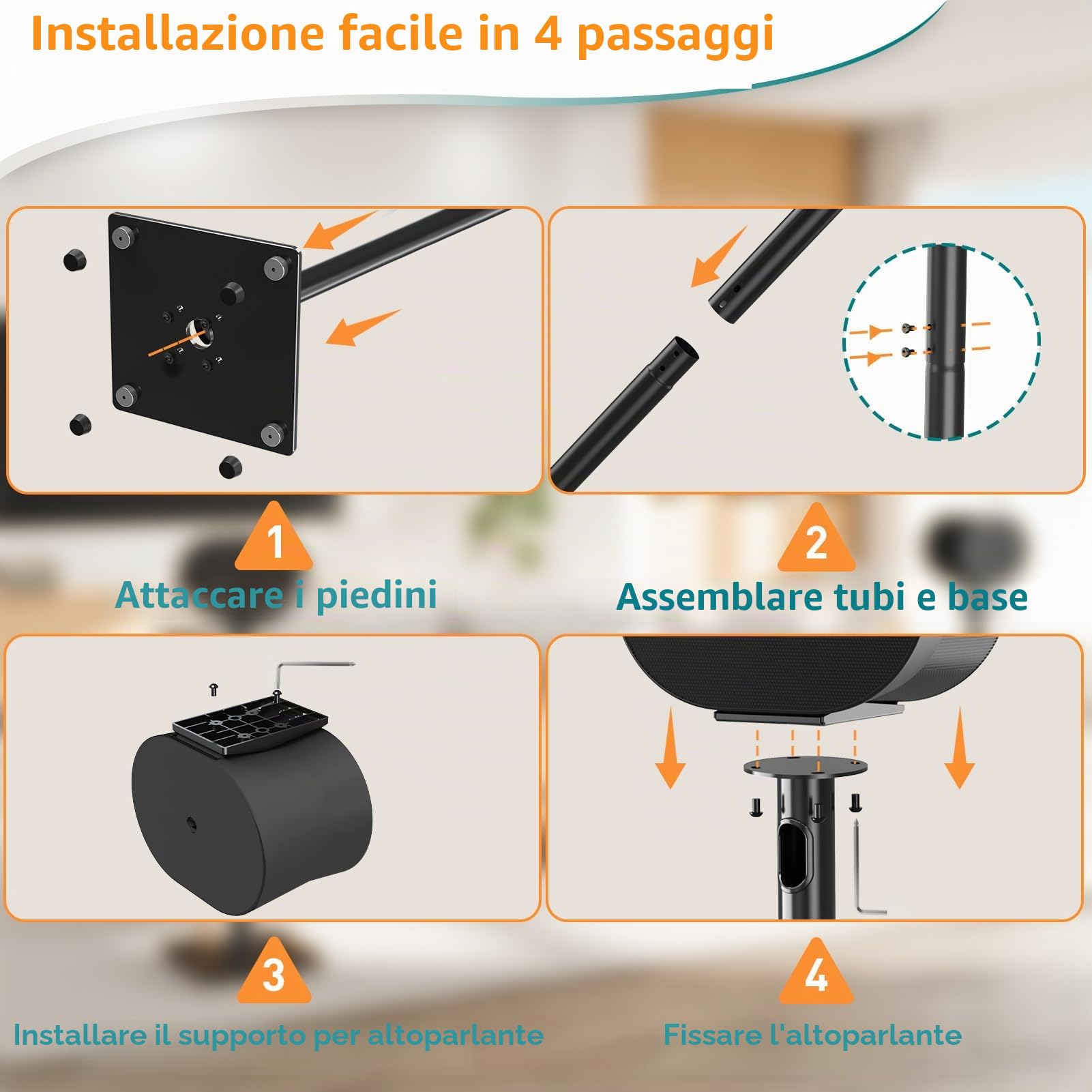 Installazione facile in 4 passaggi

1

Attaccare i piedini

2

Assemblare tubi e base

3

Installare il supporto per altoparlante

4

Fissare l'altoparlante