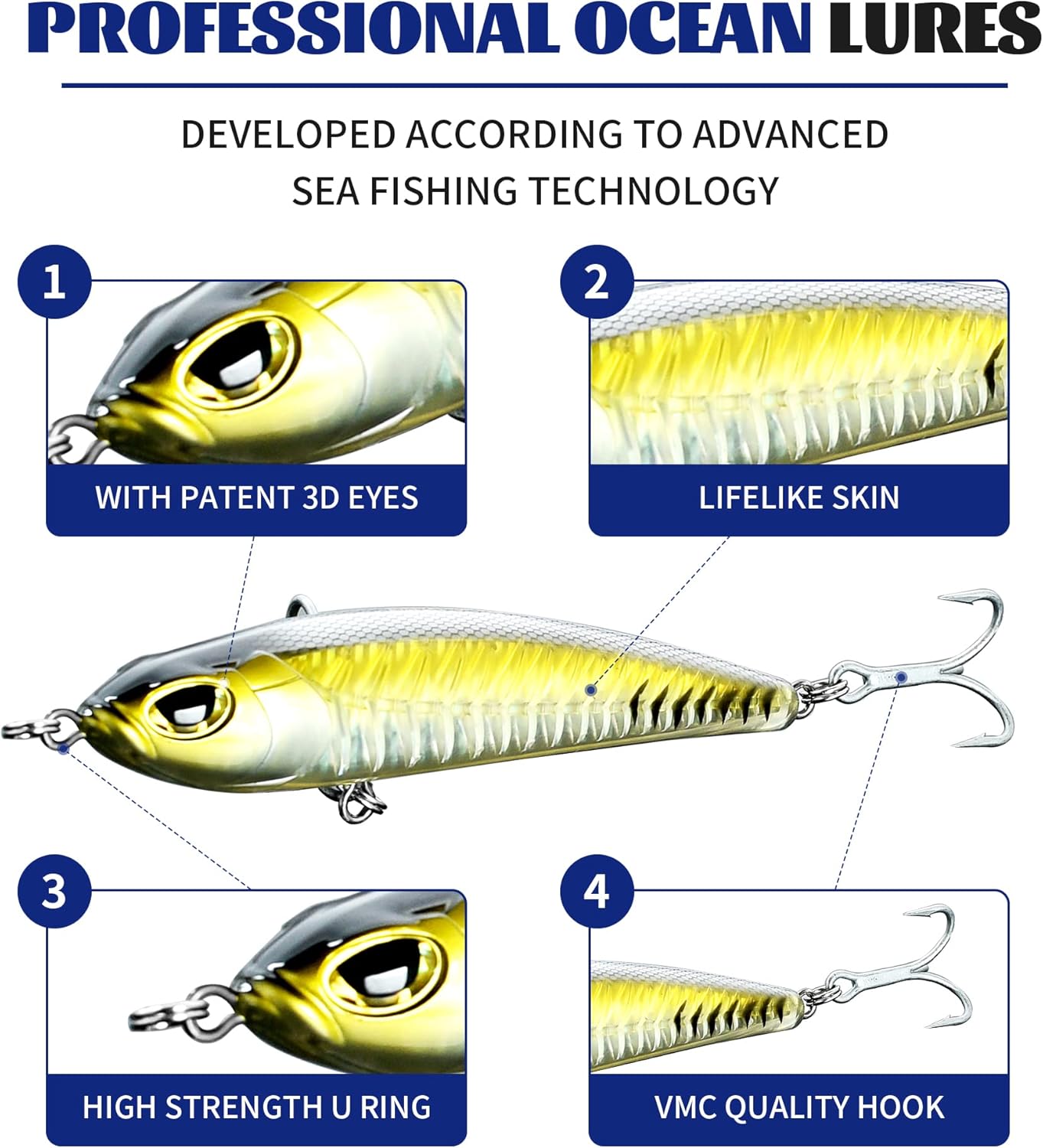 PROFESSIONAL OCEAN LURES

DEVELOPED ACCORDING TO ADVANCED SEA FISHING TECHNOLOGY

1

WITH PATENT 3D EYES

2

LIFELIKE SKIN

3

HIGH STRENGTH U RING

4

VMC QUALITY HOOK