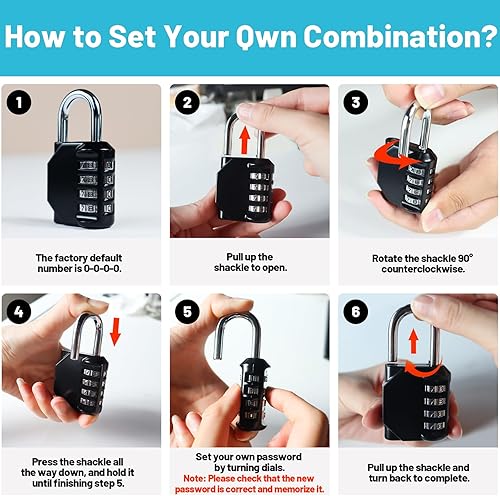 How to Set Your Own Combination?

1

The factory default number is 0-0-0-0.

2

Pull up the shackle to open.

3

Rotate the shackle 90° counterclockwise.

4

Press the shackle all the way down, and hold it until finishing step 5.

5

Set your own password by turning dials.
Note: Please check that the new password is correct and memorize it.

6

Pull up the shackle and turn back to complete.