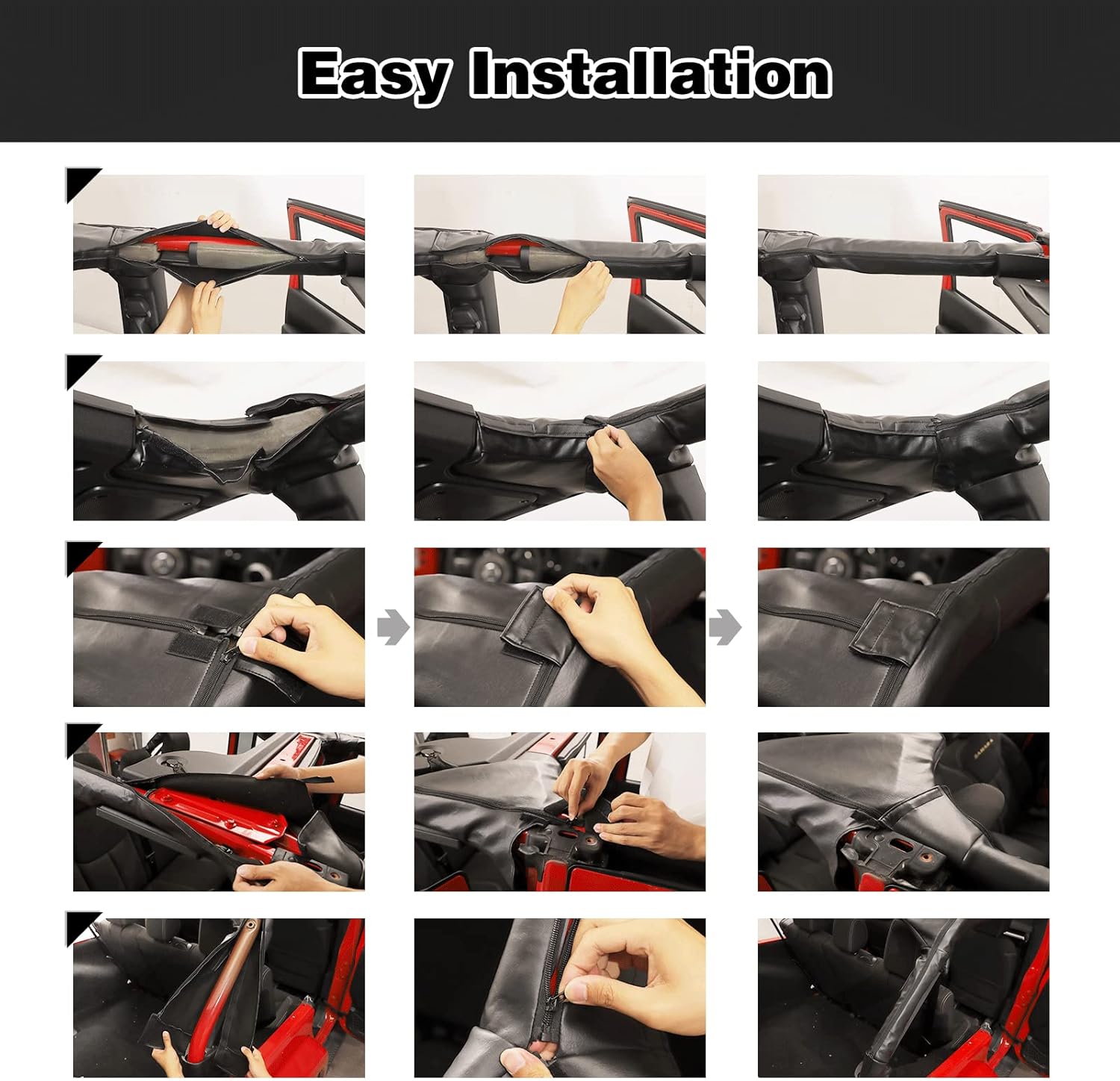 Easy Installation