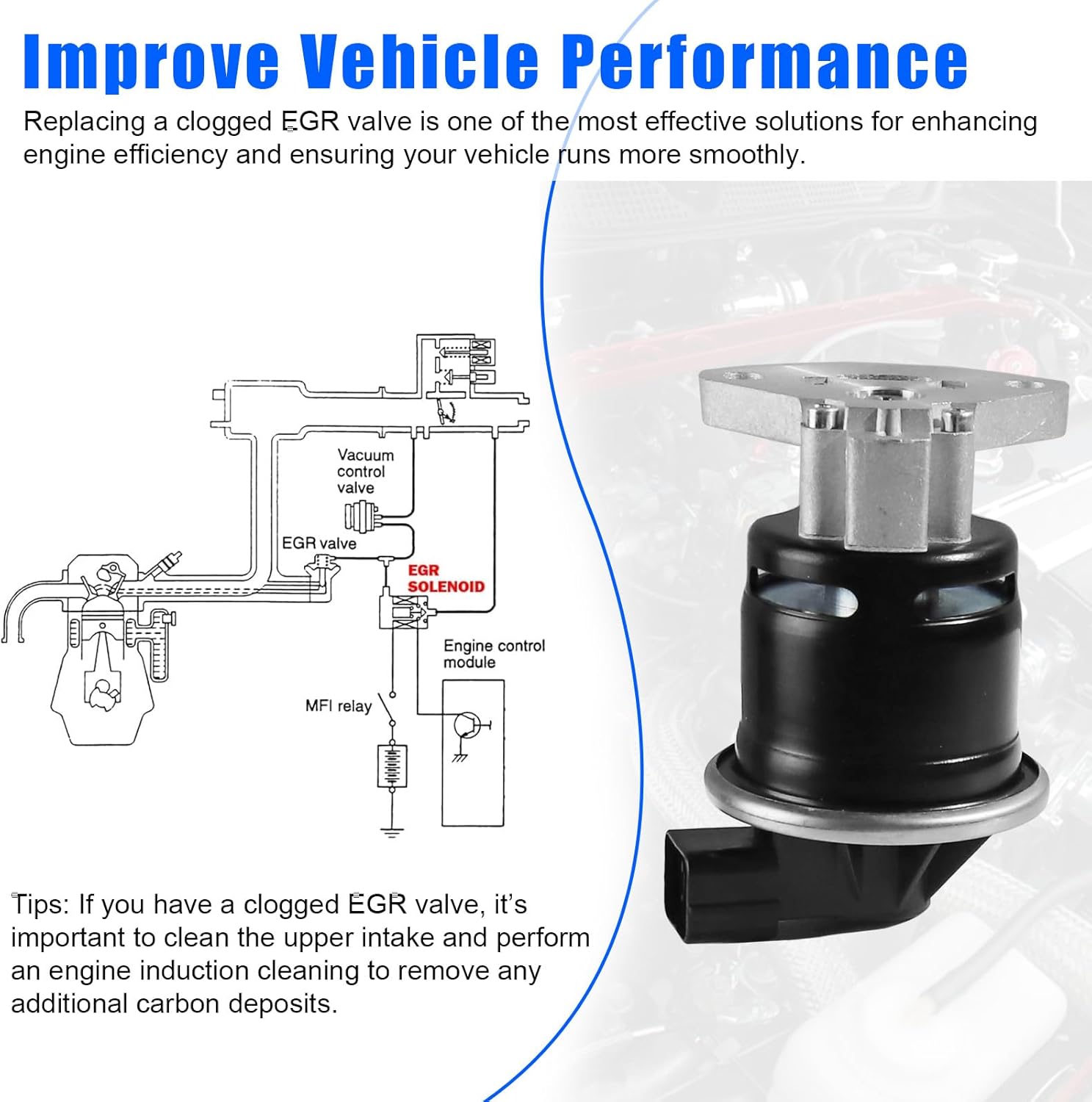 Improve Vehicle Performance

Replacing a clogged EGR valve is one of the most effective solutions for enhancing engine efficiency and ensuring your vehicle runs more smoothly.

Vacuum control valve

EGR valve

EGR SOLENOID

Engine control module

MFI relay

Tips: If you have a clogged EGR valve, it's important to clean the upper intake and perform an engine induction cleaning to remove any additional carbon deposits.