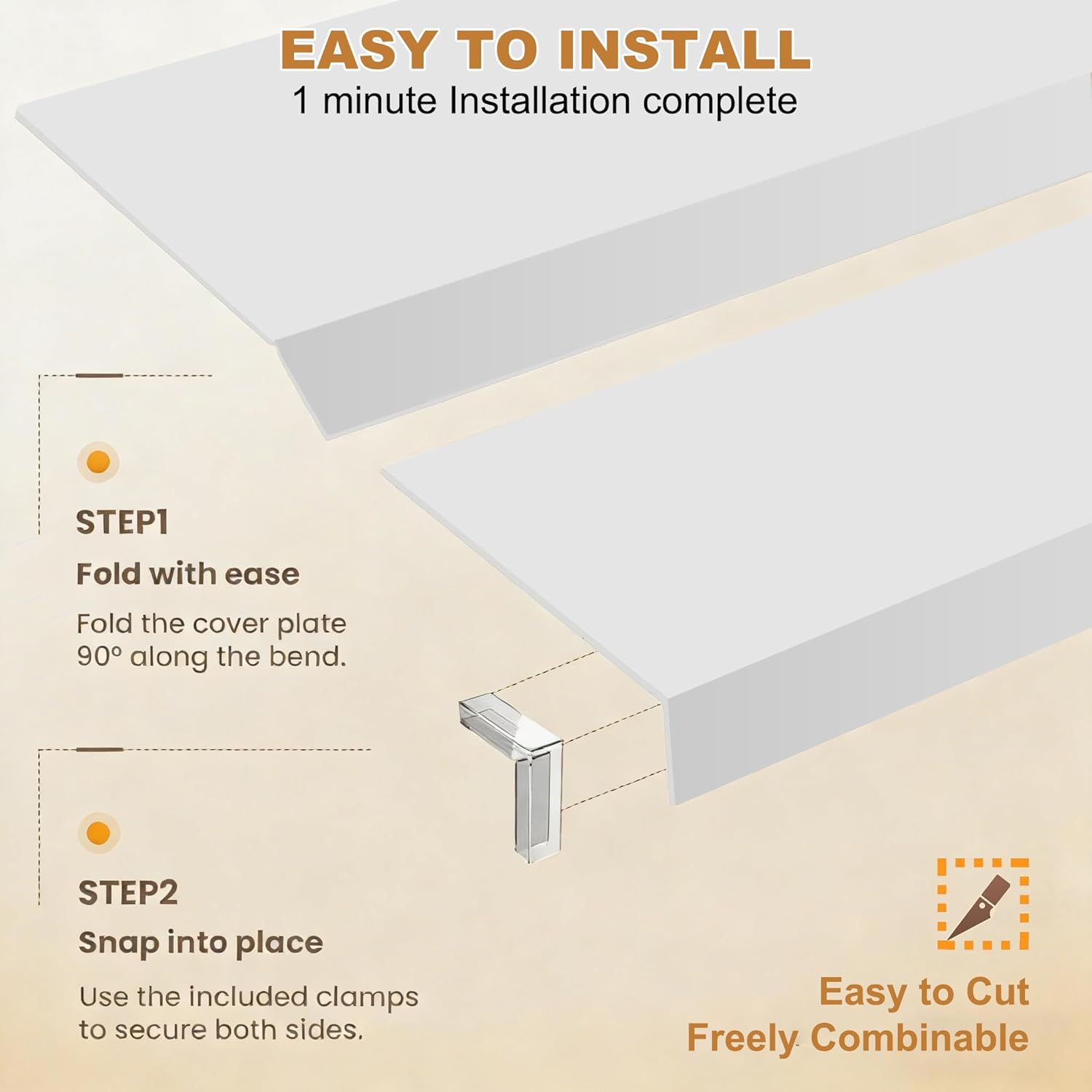 EASY TO INSTALL
1 minute Installation complete

STEP1
Fold with ease
Fold the cover plate 90° along the bend.

STEP2
Snap into place
Use the included clamps to secure both sides.

Easy to Cut
Freely Combinable