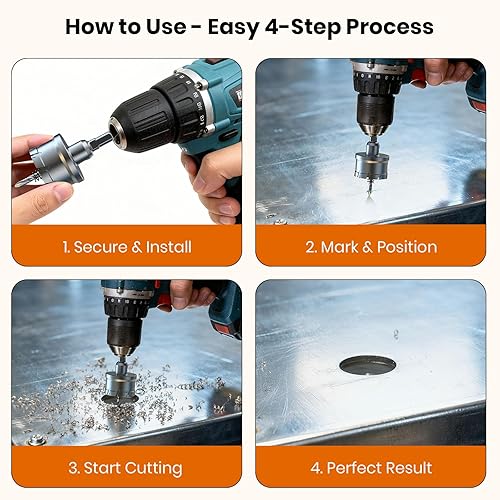 How to Use - Easy 4-Step Process

1. Secure & Install

2. Mark & Position

3. Start Cutting

4. Perfect Result