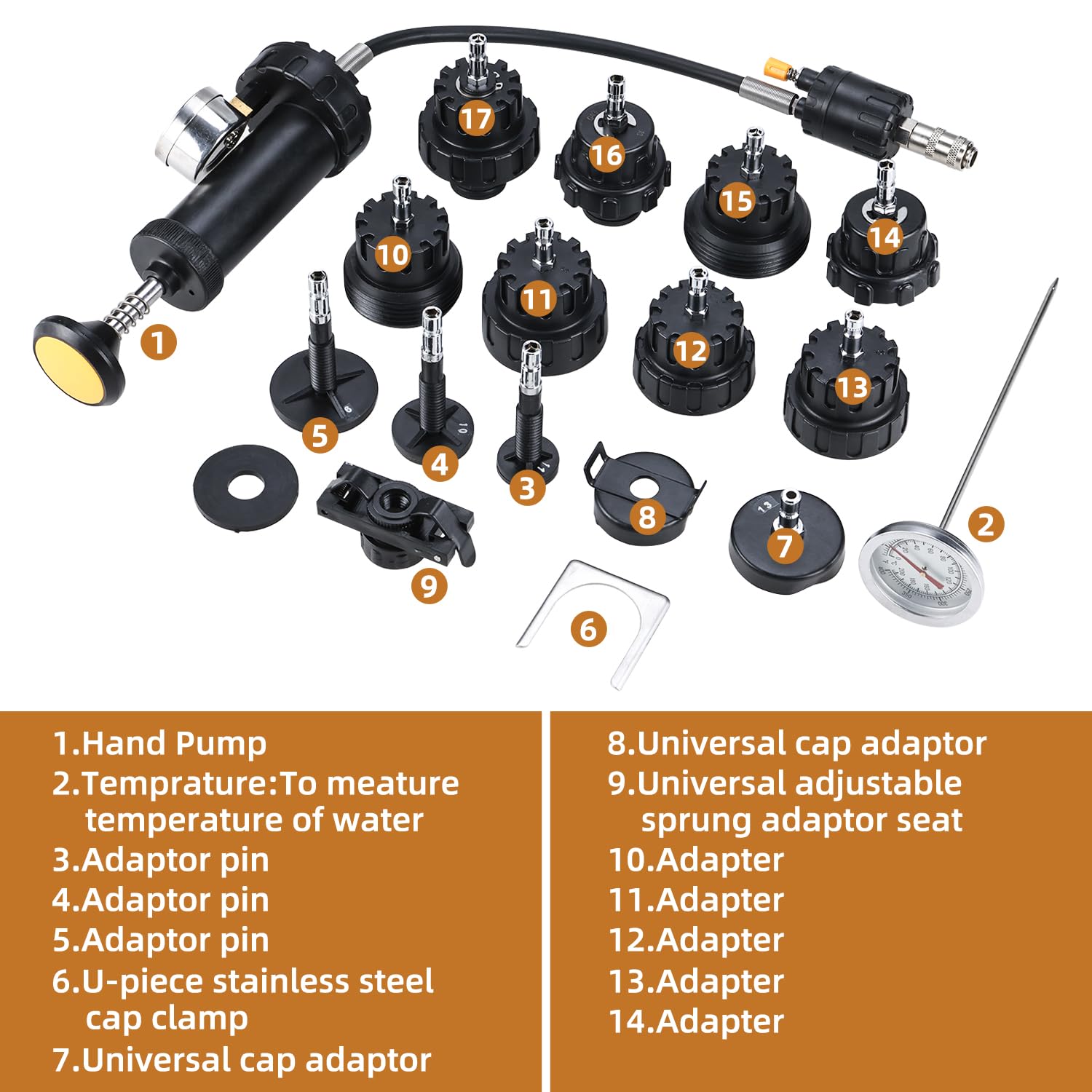 17
16
15
14
10
11
12
13
1
5
4
3
8
7
2
9
6

1.Hand Pump
2.Temprature:To meature temperature of water
3.Adaptor pin
4.Adaptor pin
5.Adaptor pin
6.U-piece stainless steel cap clamp
7.Universal cap adaptor

8.Universal cap adaptor
9.Universal adjustable sprung adaptor seat
10.Adapter
11.Adapter
12.Adapter
13.Adapter
14.Adapter