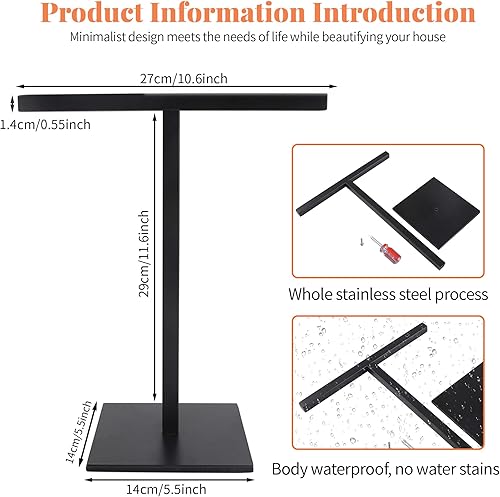 Product Information Introduction

Minimalist design meets the needs of life while beautifying your house

27cm/10.6inch

1.4cm/0.55inch

29cm/11.6inch

14cm/5.5inch

14cm/5.5inch

Whole stainless steel process

Body waterproof, no water stains