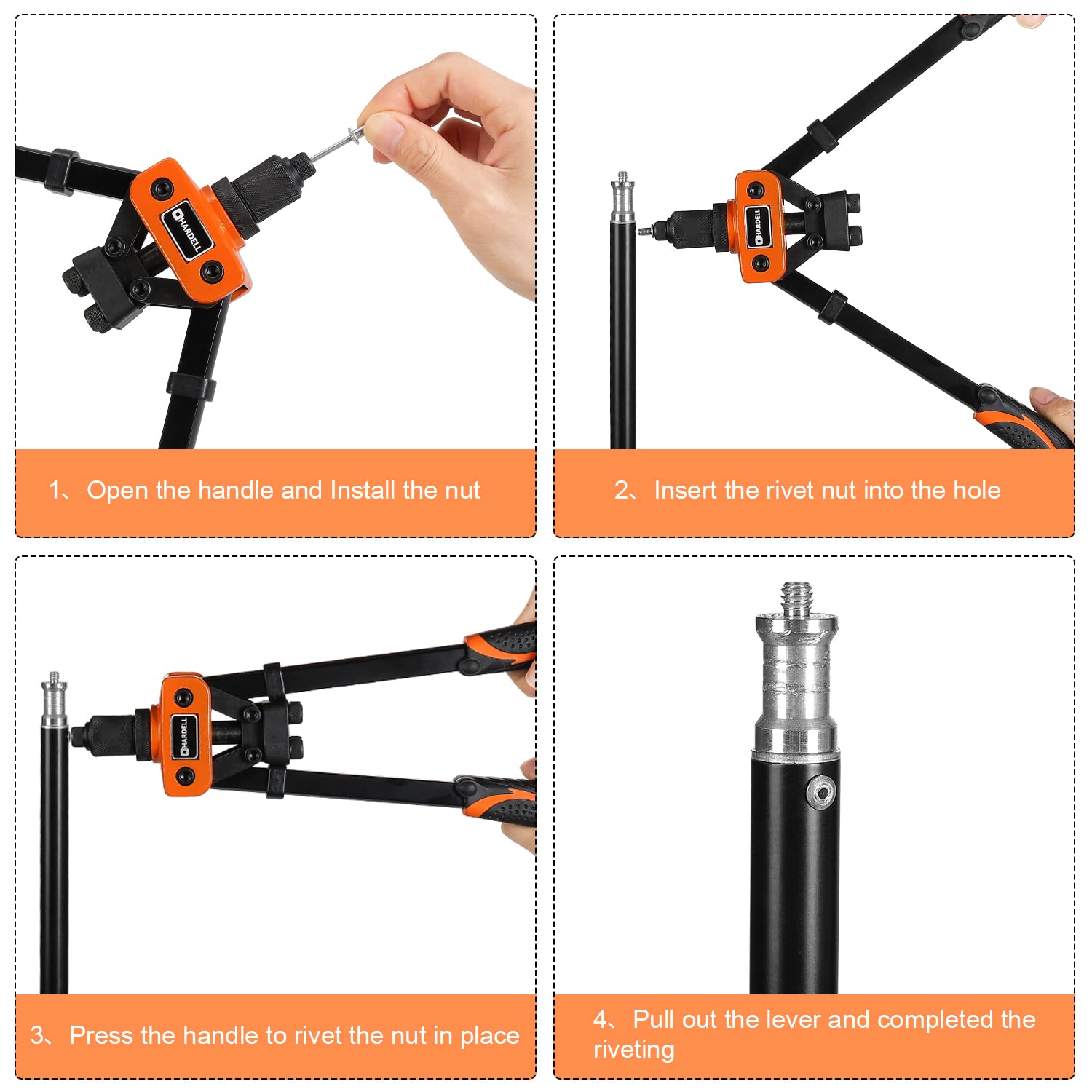 HARDELL

1、Open the handle and Install the nut

HARDELL

2、Insert the rivet nut into the hole

HARDELL

3、Press the handle to rivet the nut in place

4、Pull out the lever and completed the riveting