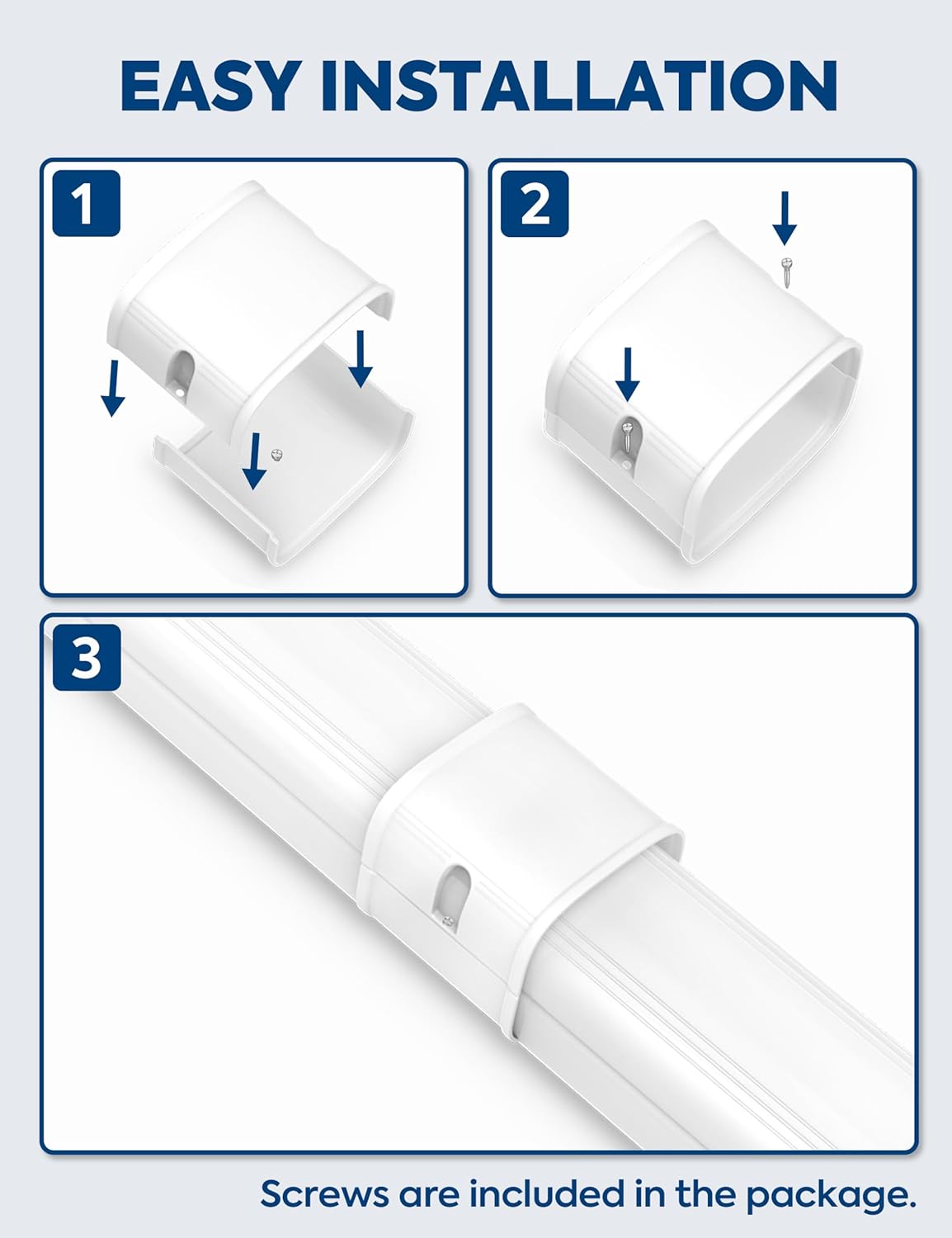 EASY INSTALLATION

1

2

3

Screws are included in the package.