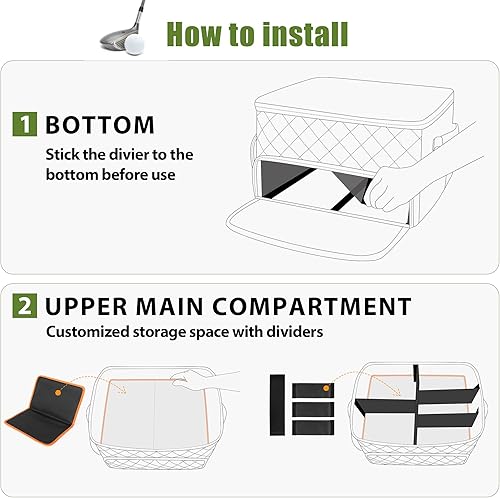 How to install

1 BOTTOM

Stick the divier to the bottom before use

2 UPPER MAIN COMPARTMENT

Customized storage space with dividers