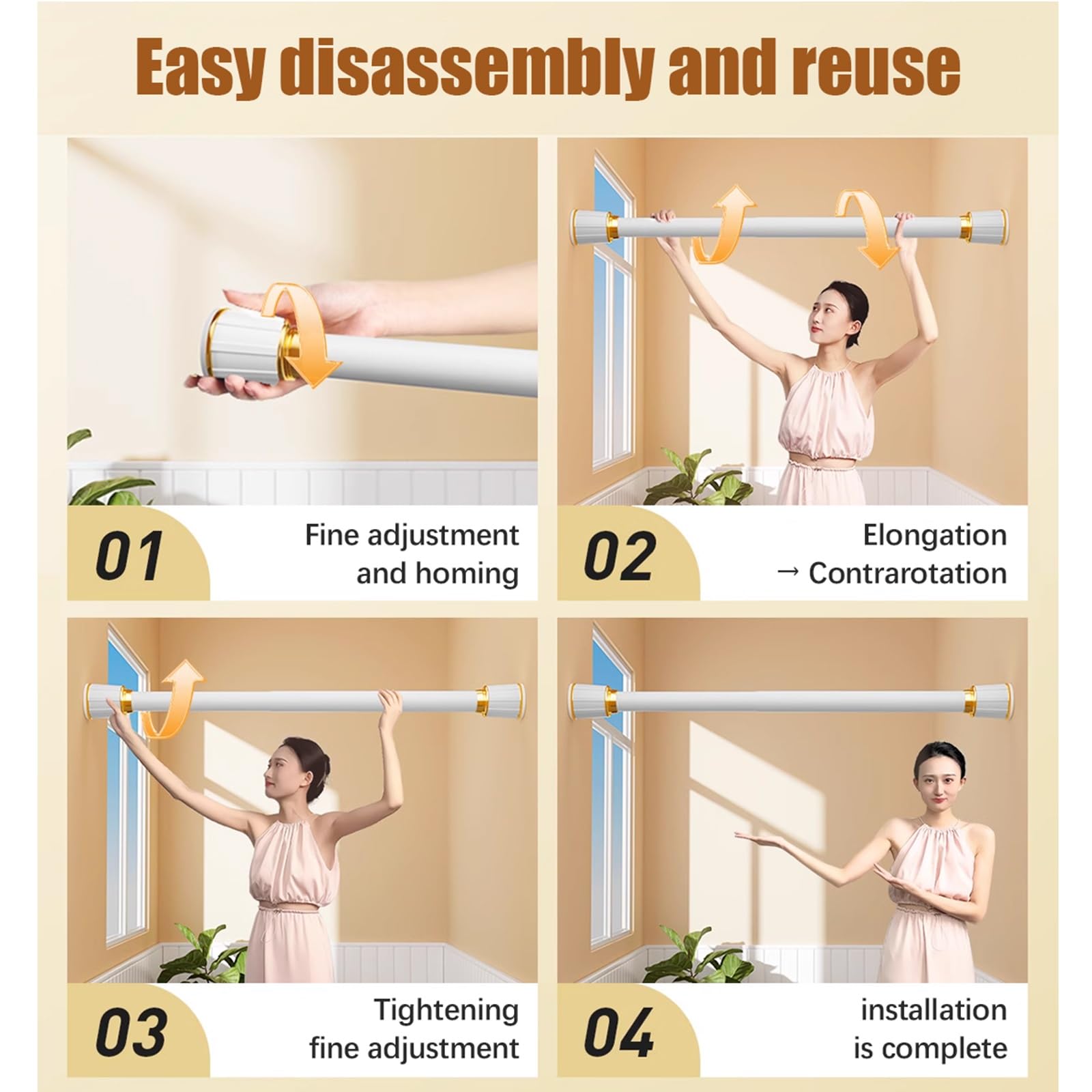 Easy disassembly and reuse

01

Fine adjustment and homing

02

Elongation → Contrarotation

03

Tightening fine adjustment

04

installation is complete