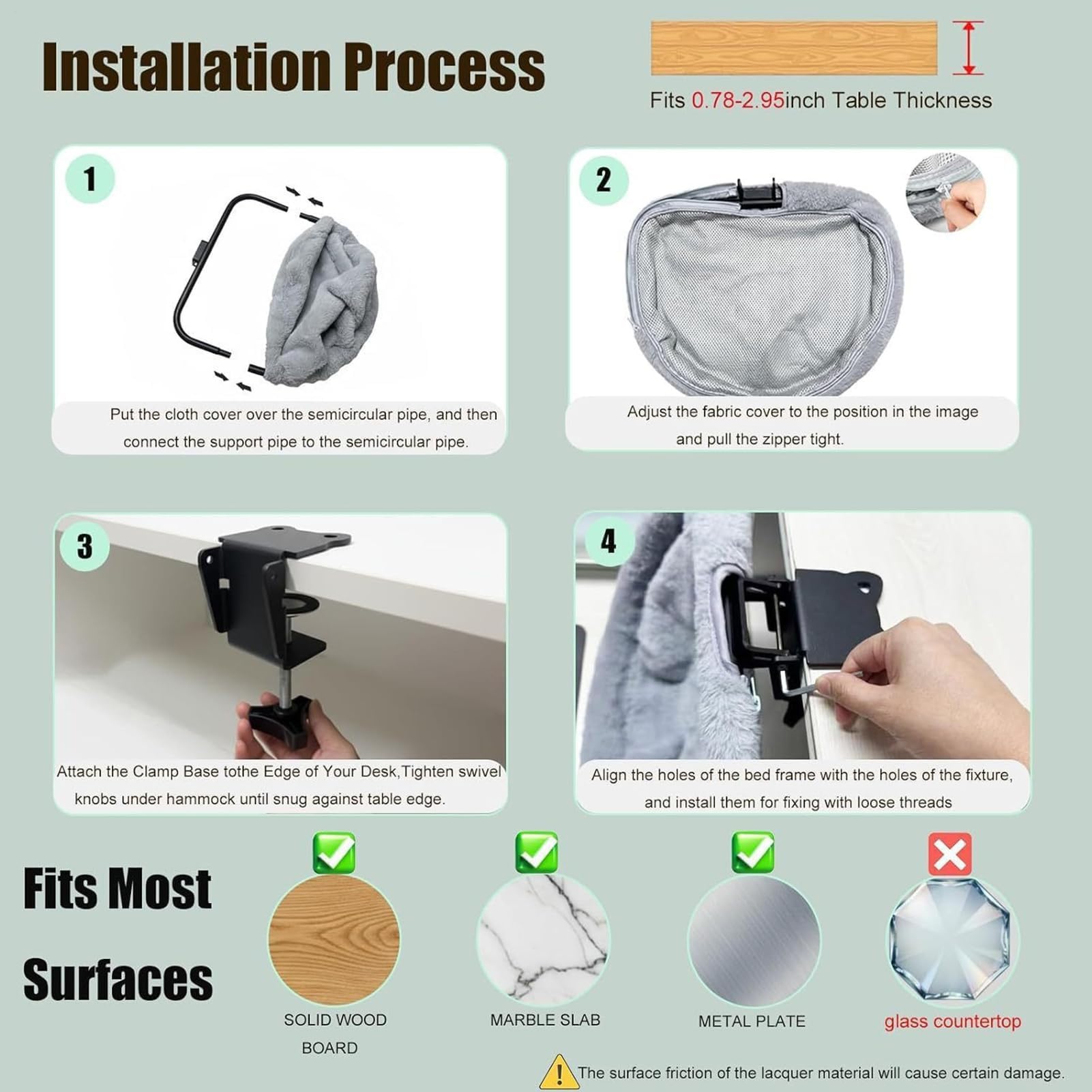 Installation Process

Fits 0.78-2.95inch Table Thickness

1

Put the cloth cover over the semicircular pipe, and then connect the support pipe to the semicircular pipe.

2

Adjust the fabric cover to the position in the image and pull the zipper tight.

3

Attach the Clamp Base tothe Edge of Your Desk,Tighten swivel knobs under hammock until snug against table edge.

4

Align the holes of the bed frame with the holes of the fixture, and install them for fixing with loose threads

Fits Most Surfaces

SOLID WOOD BOARD

MARBLE SLAB

METAL PLATE

glass countertop

The surface friction of the lacquer material will cause certain damage.