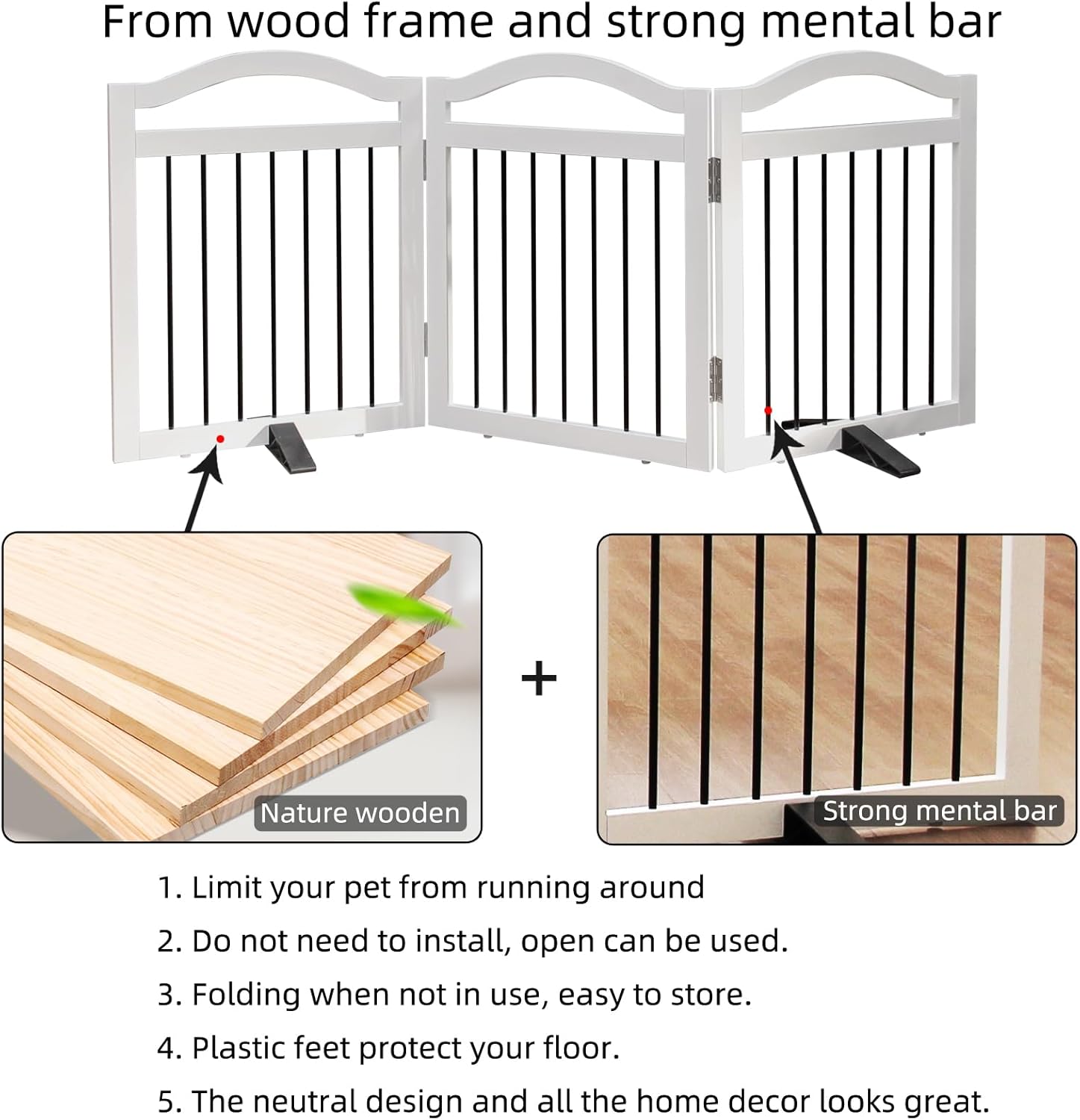 From wood frame and strong mental bar

Nature wooden

+

Strong mental bar

1. Limit your pet from running around

2. Do not need to install, open can be used.

3. Folding when not in use, easy to store.

4. Plastic feet protect your floor.

5. The neutral design and all the home decor looks great.