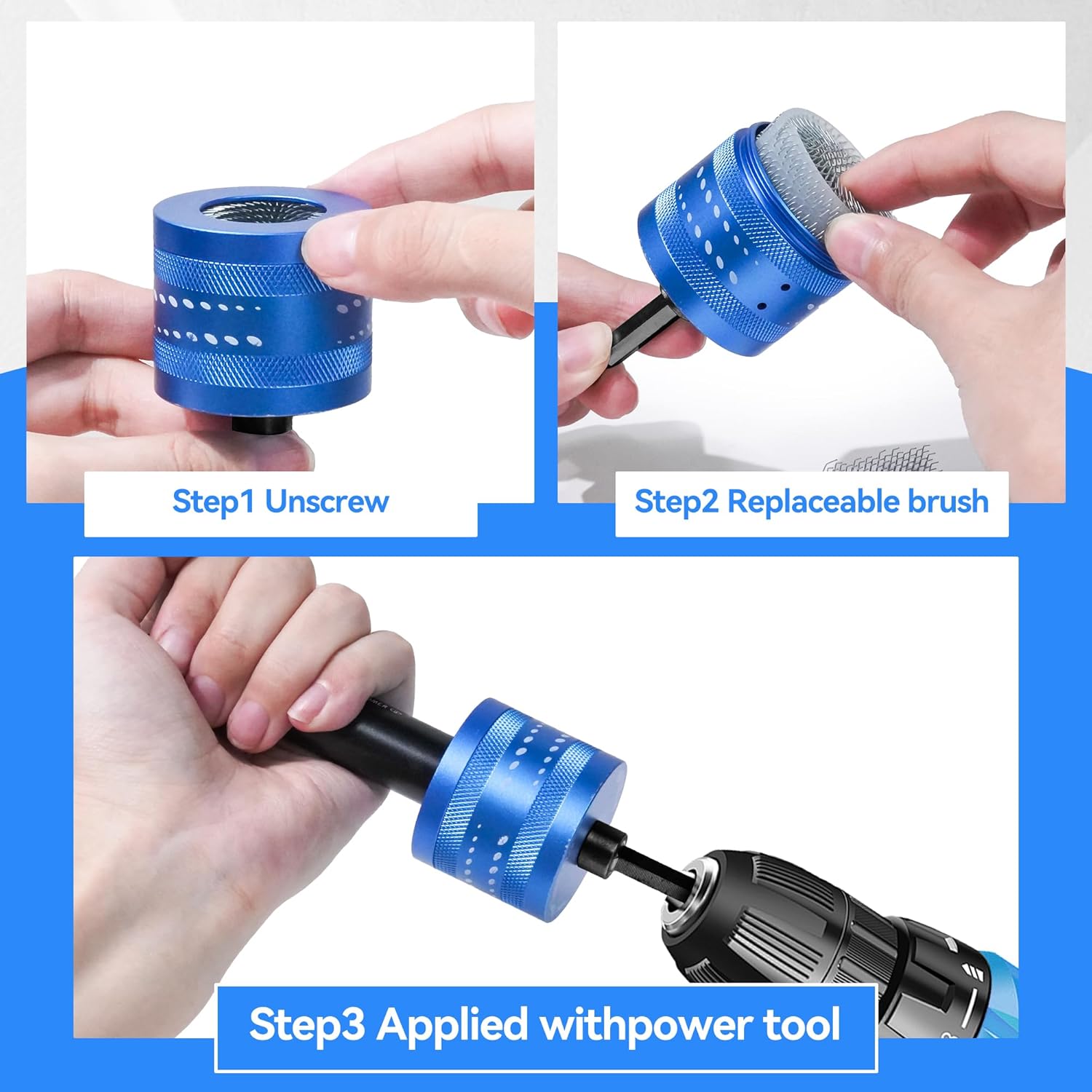 Step1 Unscrew

Step2 Replaceable brush

Step3 Applied withpower tool