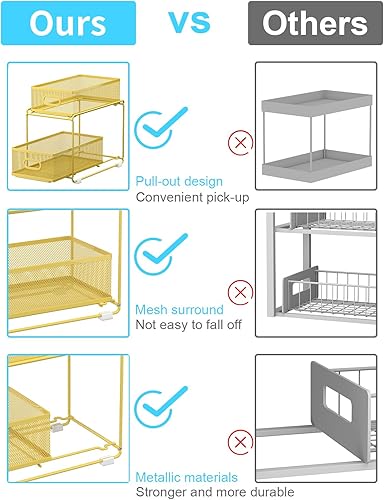 Ours VS Others

Pull-out design
Convenient pick-up

Mesh surround
Not easy to fall off

Metallic materials
Stronger and more durable