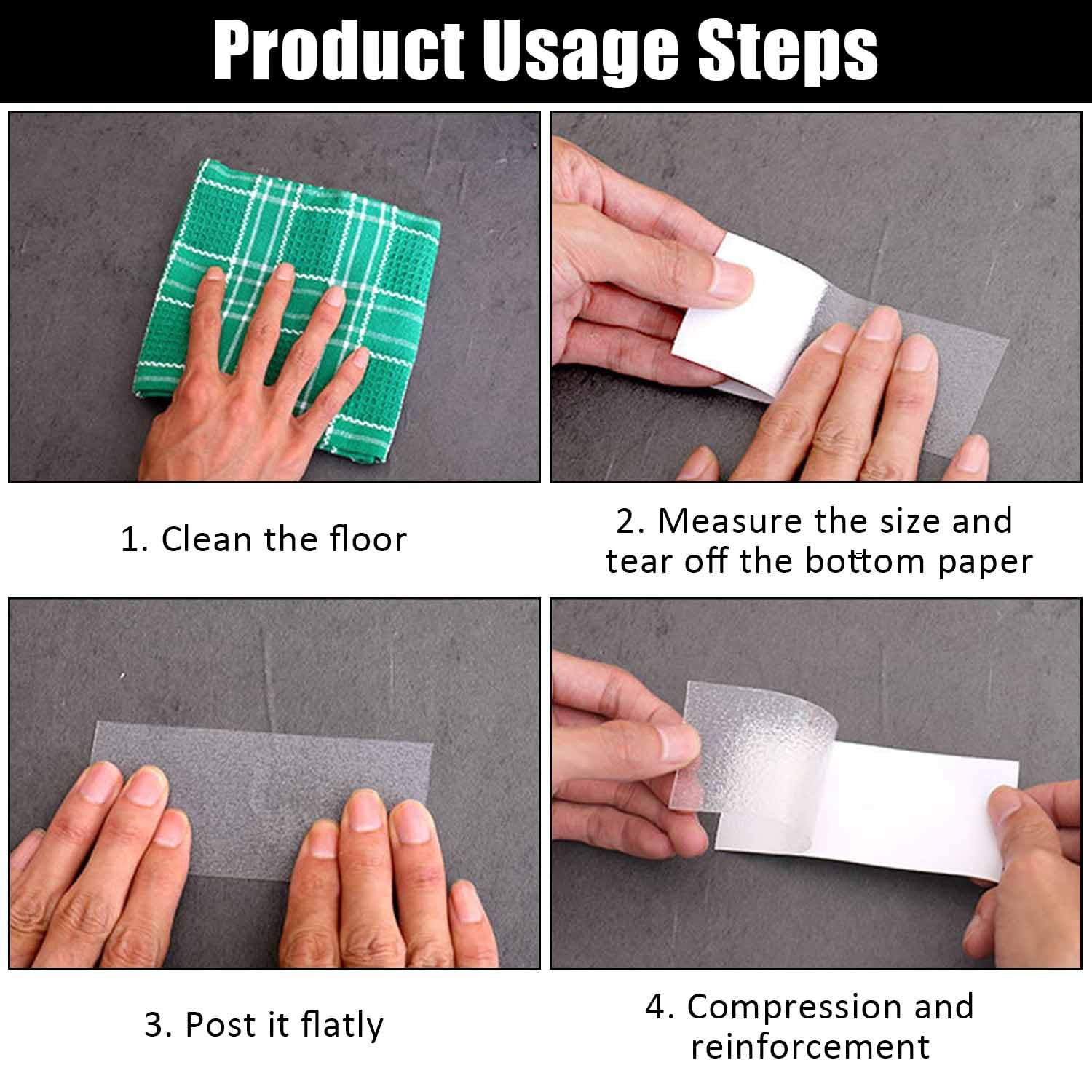 Product Usage Steps

1. Clean the floor

2. Measure the size and tear off the bottom paper

3. Post it flatly

4. Compression and reinforcement