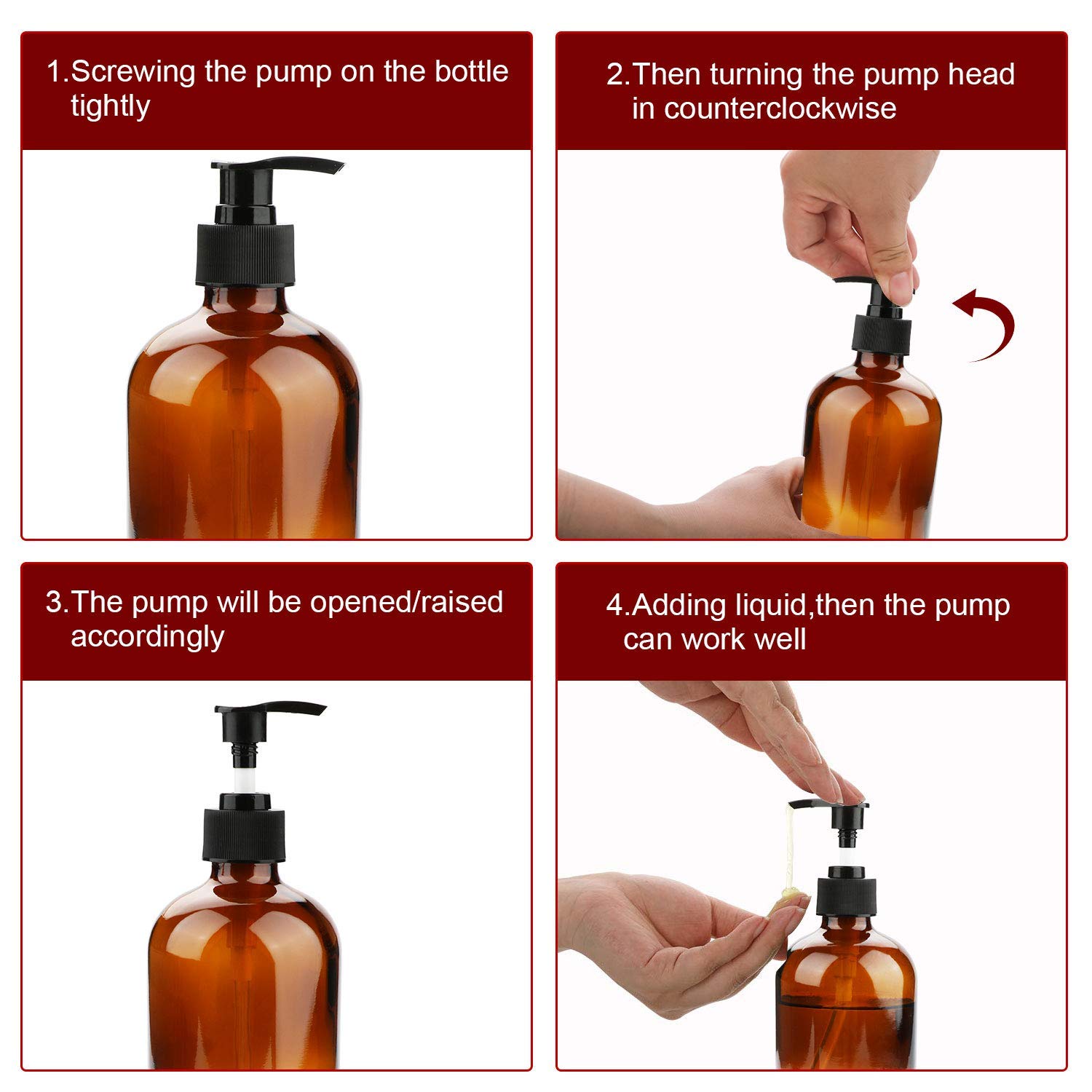 1.Screwing the pump on the bottle tightly

2.Then turning the pump head in counterclockwise

3.The pump will be opened/raised accordingly

4.Adding liquid,then the pump can work well