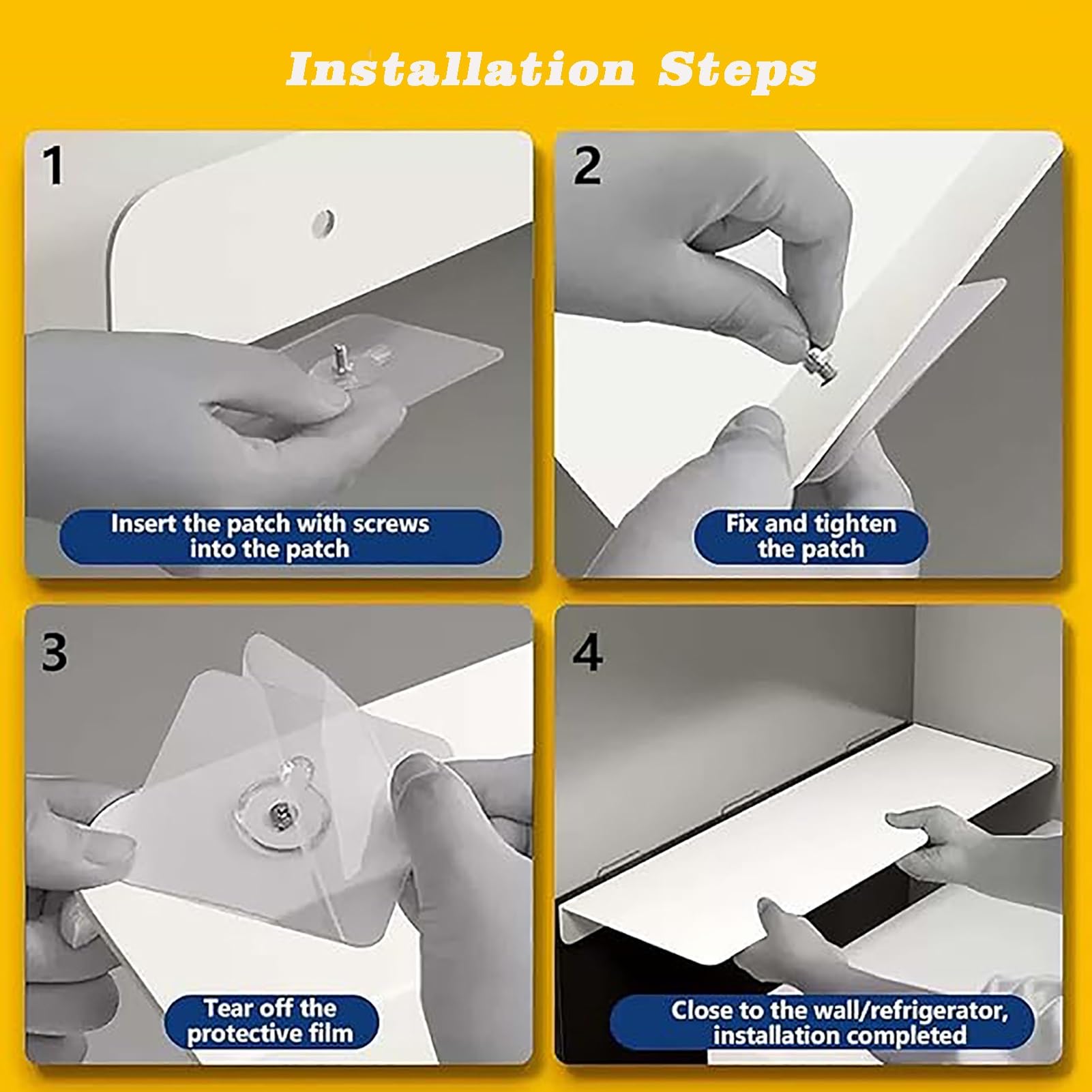 Installation Steps

1

Insert the patch with screws into the patch

2

Fix and tighten the patch

3

Tear off the protective film

4

Close to the wall/refrigerator, installation completed