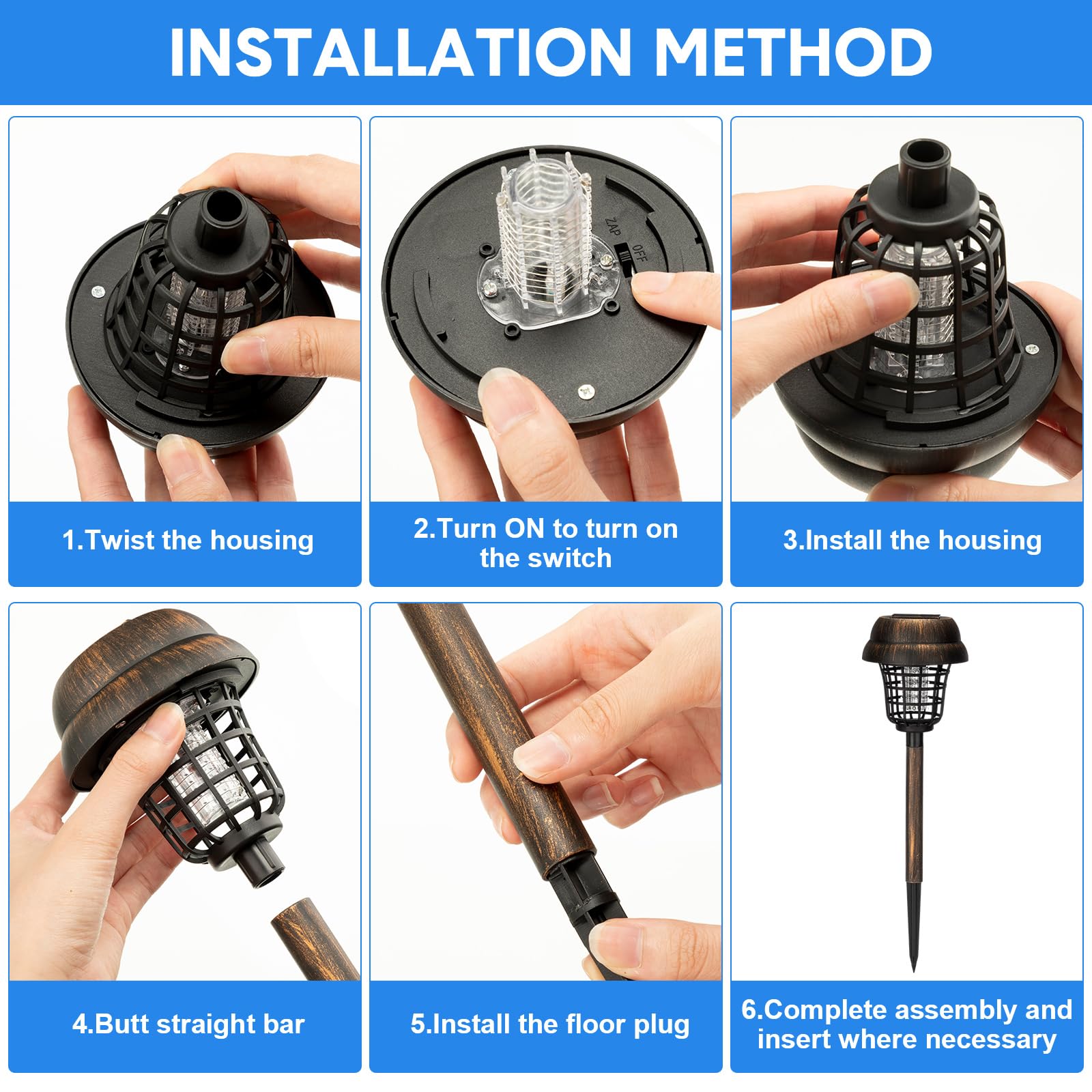 INSTALLATION METHOD

ZAP OFF

1.Twist the housing

2.Turn ON to turn on the switch

3.Install the housing

4.Butt straight bar

5.Install the floor plug

6.Complete assembly and insert where necessary