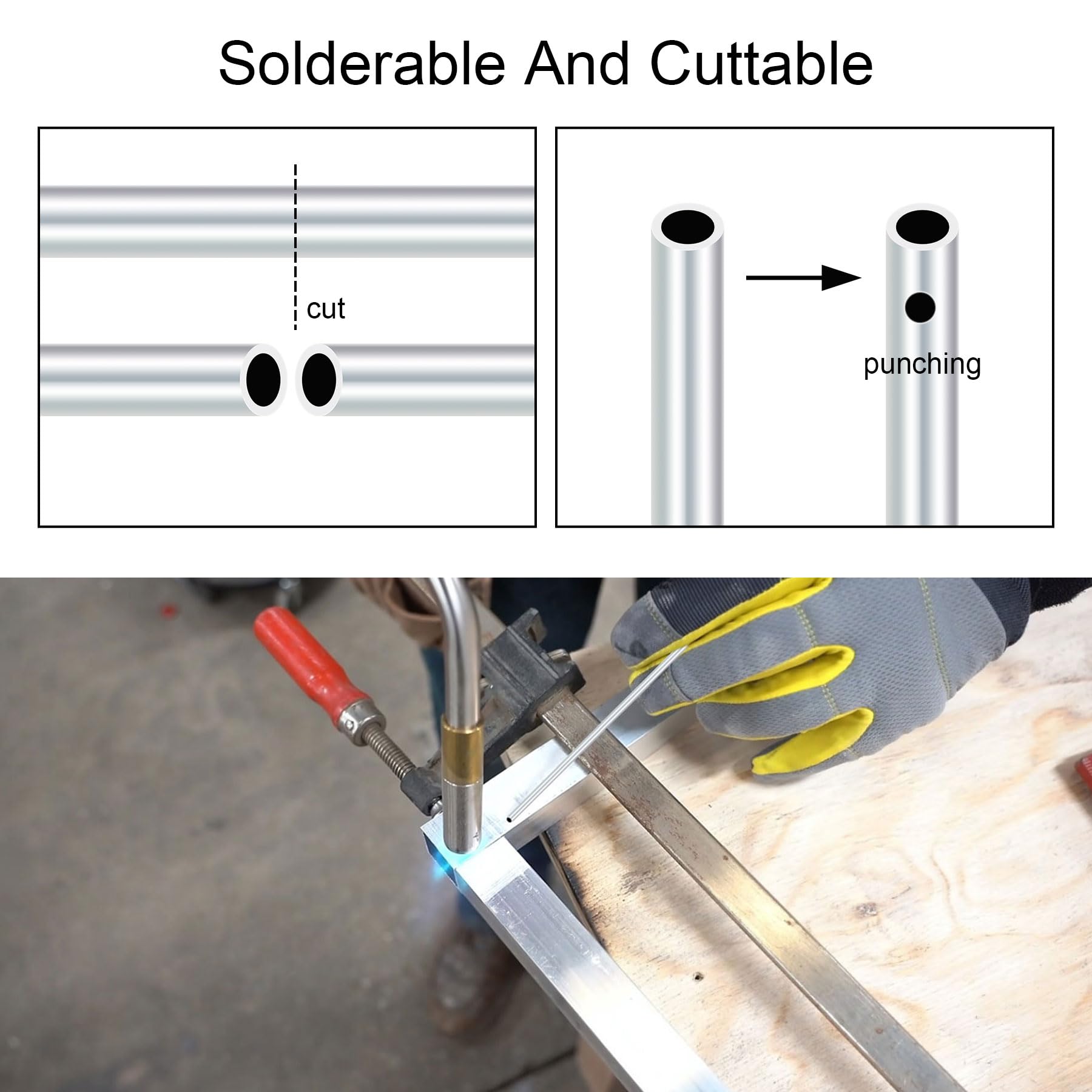 Solderable And Cuttable

cut

punching