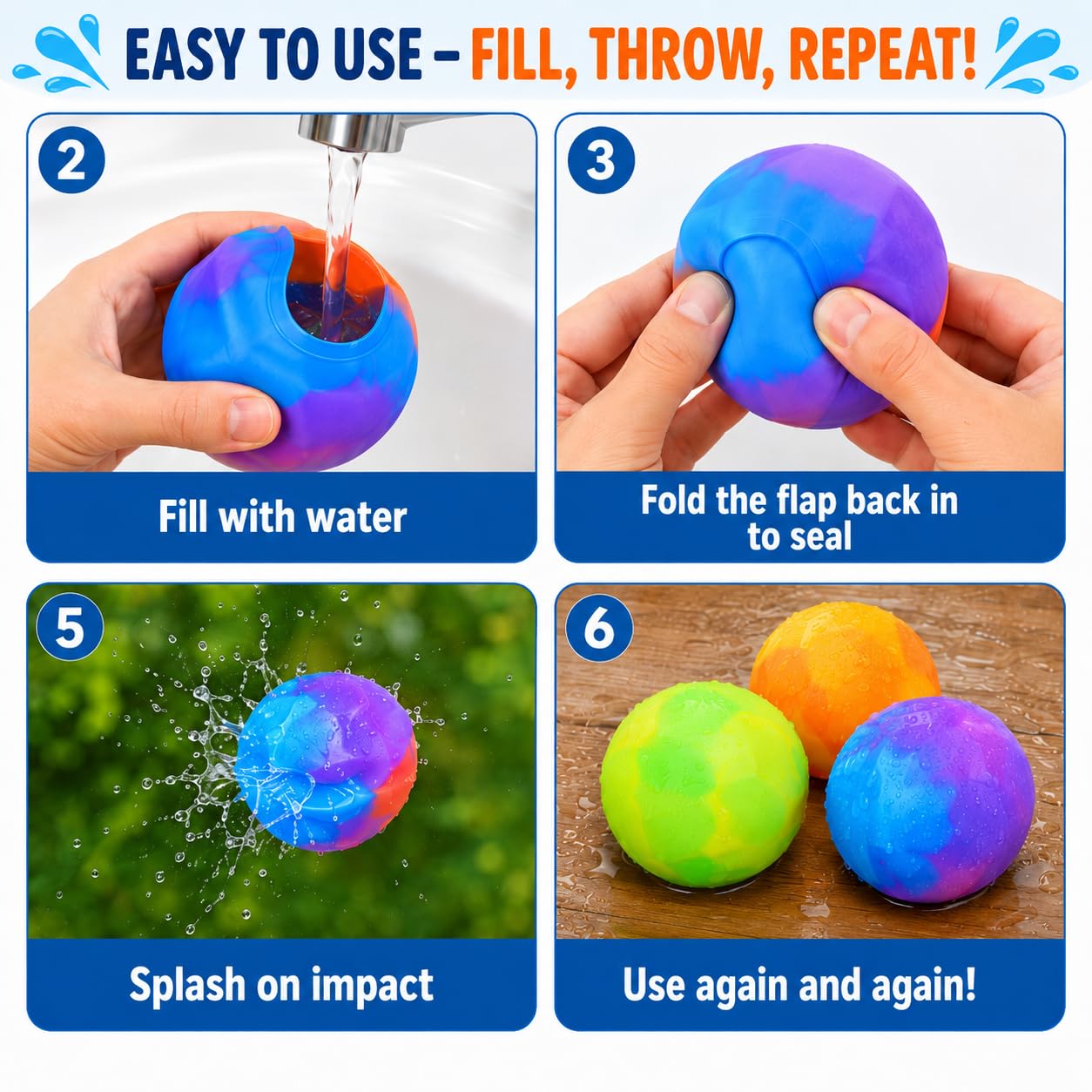 EASY TO USE – FILL, THROW, REPEAT!

2

Fill with water

3

Fold the flap back in to seal

5

Splash on impact

6

Use again and again!