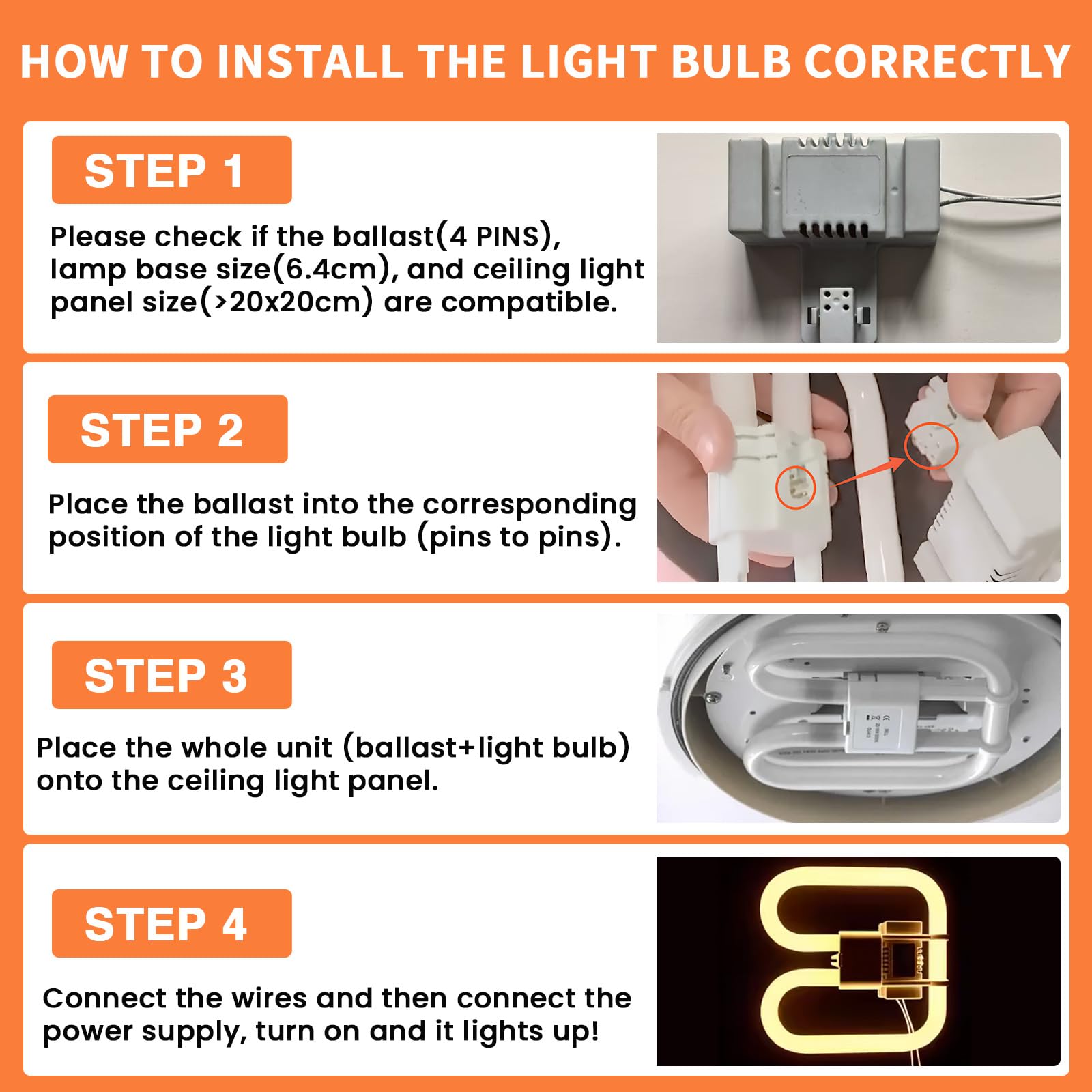 HOW TO INSTALL THE LIGHT BULB CORRECTLY

STEP 1

Please check if the ballast(4 PINS), lamp base size(6.4cm), and ceiling light panel size(>20x20cm) are compatible.

STEP 2

Place the ballast into the corresponding position of the light bulb (pins to pins).

STEP 3

Place the whole unit (ballast+light bulb) onto the ceiling light panel.

STEP 4

Connect the wires and then connect the power supply, turn on and it lights up!