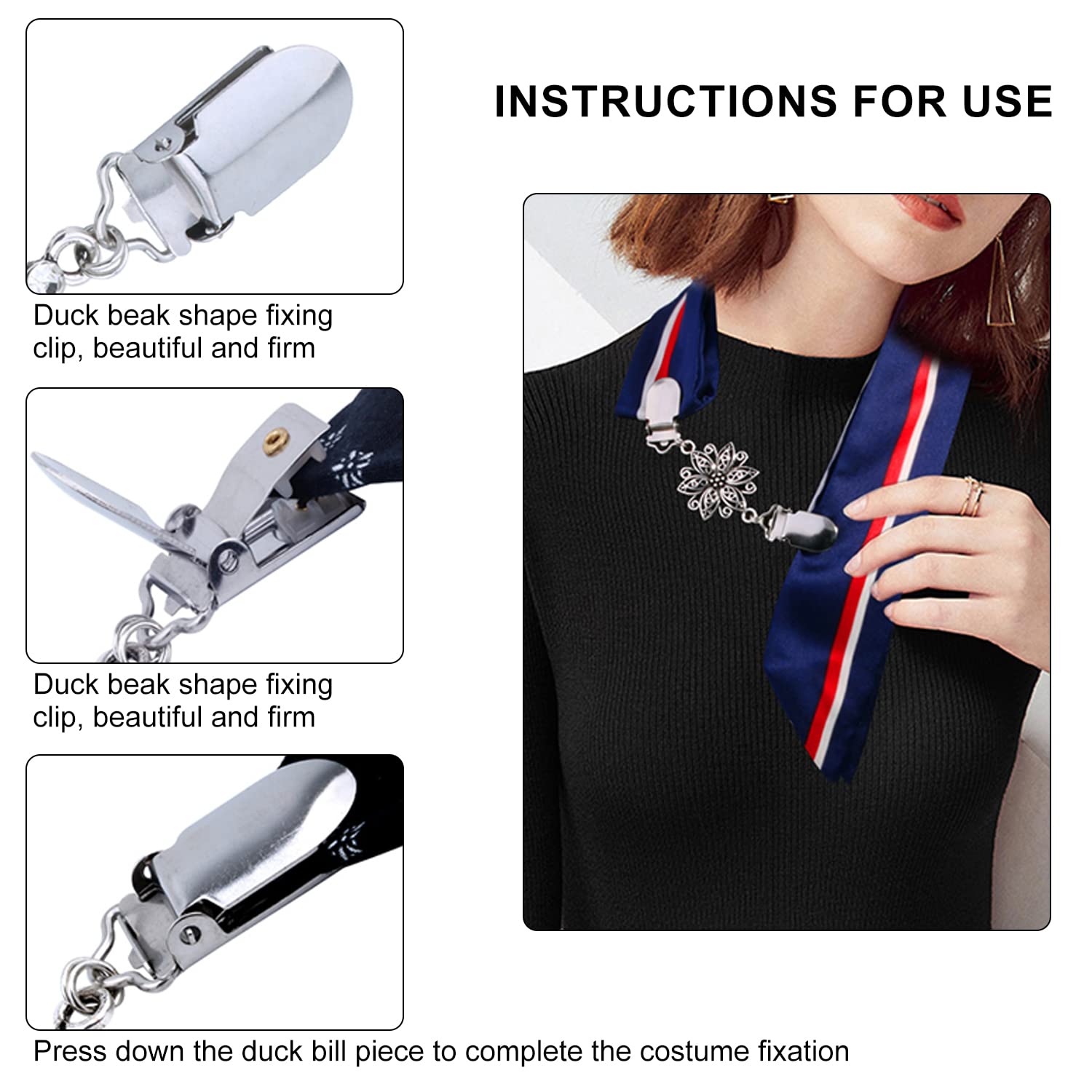 INSTRUCTIONS FOR USE

Duck beak shape fixing clip, beautiful and firm

Duck beak shape fixing clip, beautiful and firm

Press down the duck bill piece to complete the costume fixation