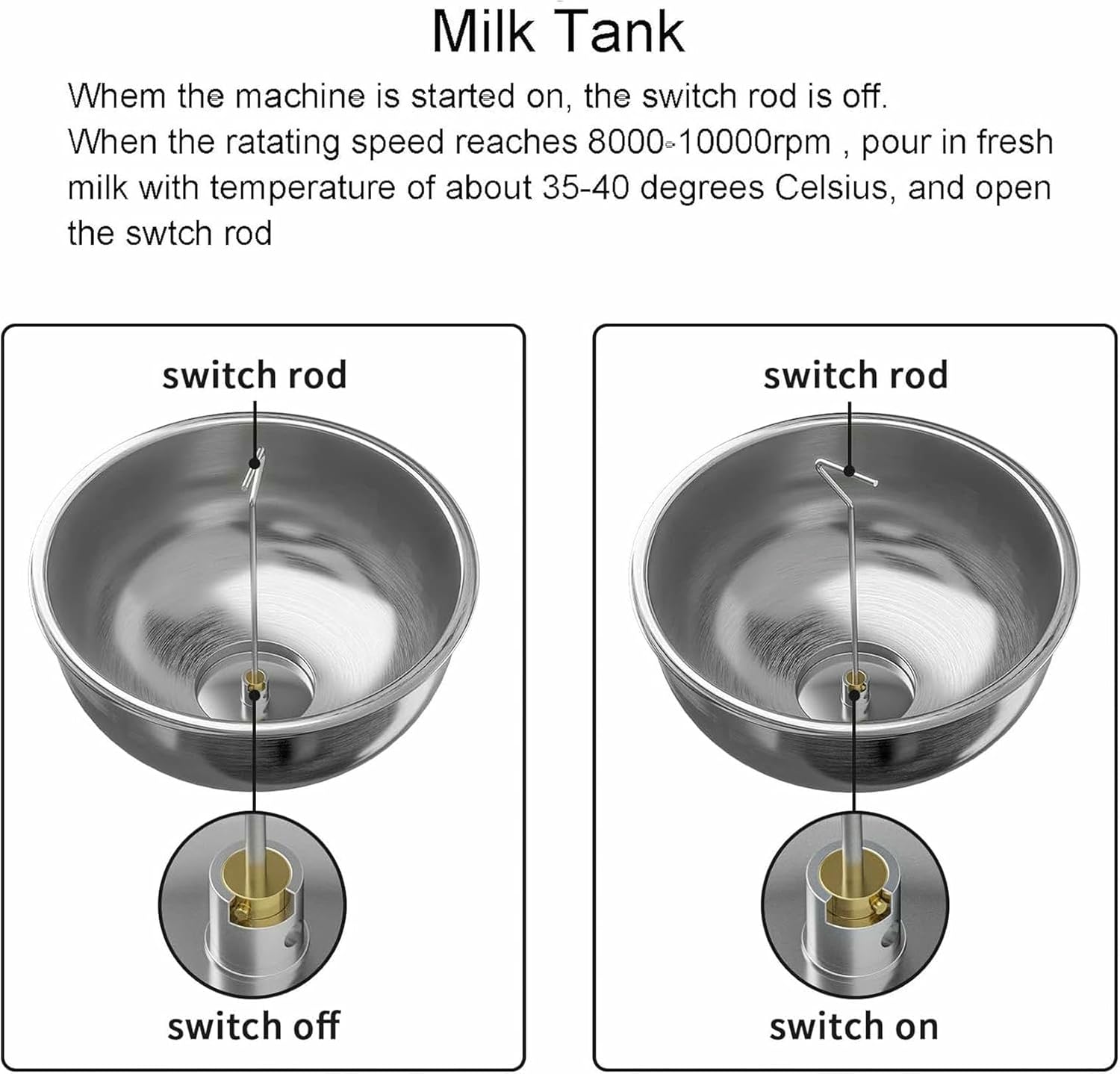 Milk Tank

Whem the machine is started on, the switch rod is off.
When the ratating speed reaches 8000-10000rpm , pour in fresh milk with temperature of about 35-40 degrees Celsius, and open the swtch rod

switch rod

switch off

switch rod

switch on