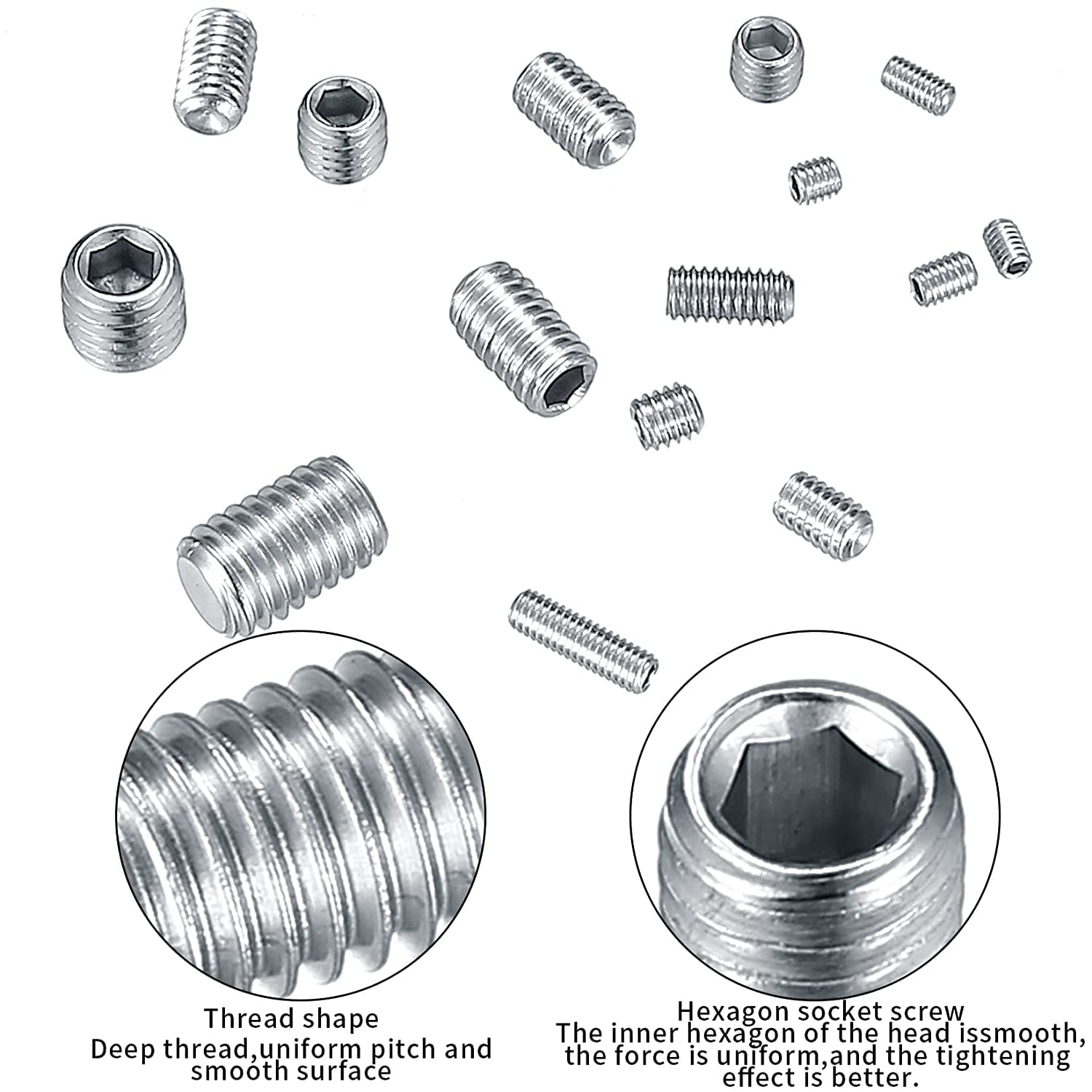 Thread shape
Deep thread,uniform pitch and smooth surface

Hexagon socket screw
The inner hexagon of the head issmooth, the force is uniform,and the tightening effect is better.