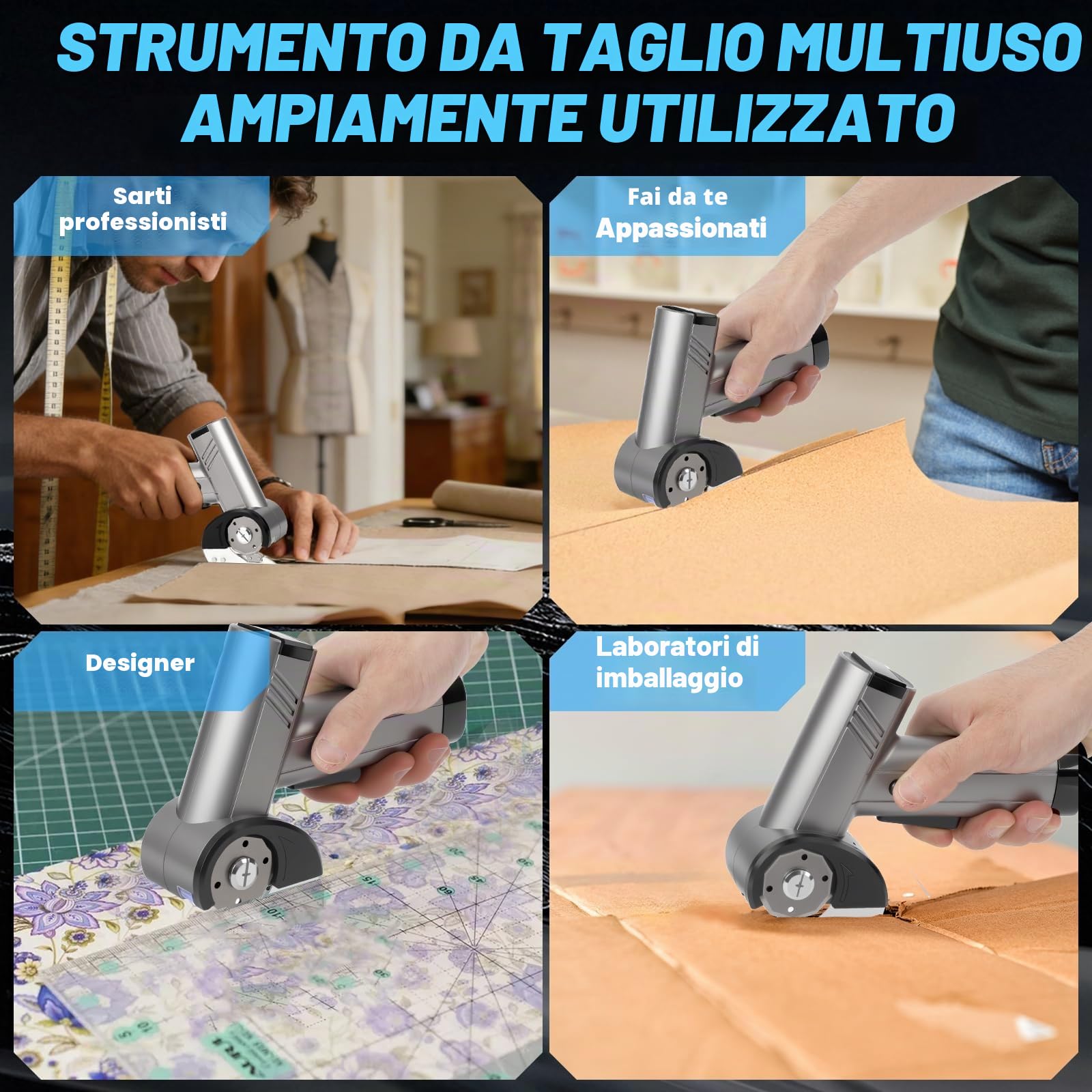 STRUMENTO DA TAGLIO MULTIUSO AMPIAMENTE UTILIZZATO

Sarti professionisti

Fai da te Appassionati

Designer

Laboratori di imballaggio