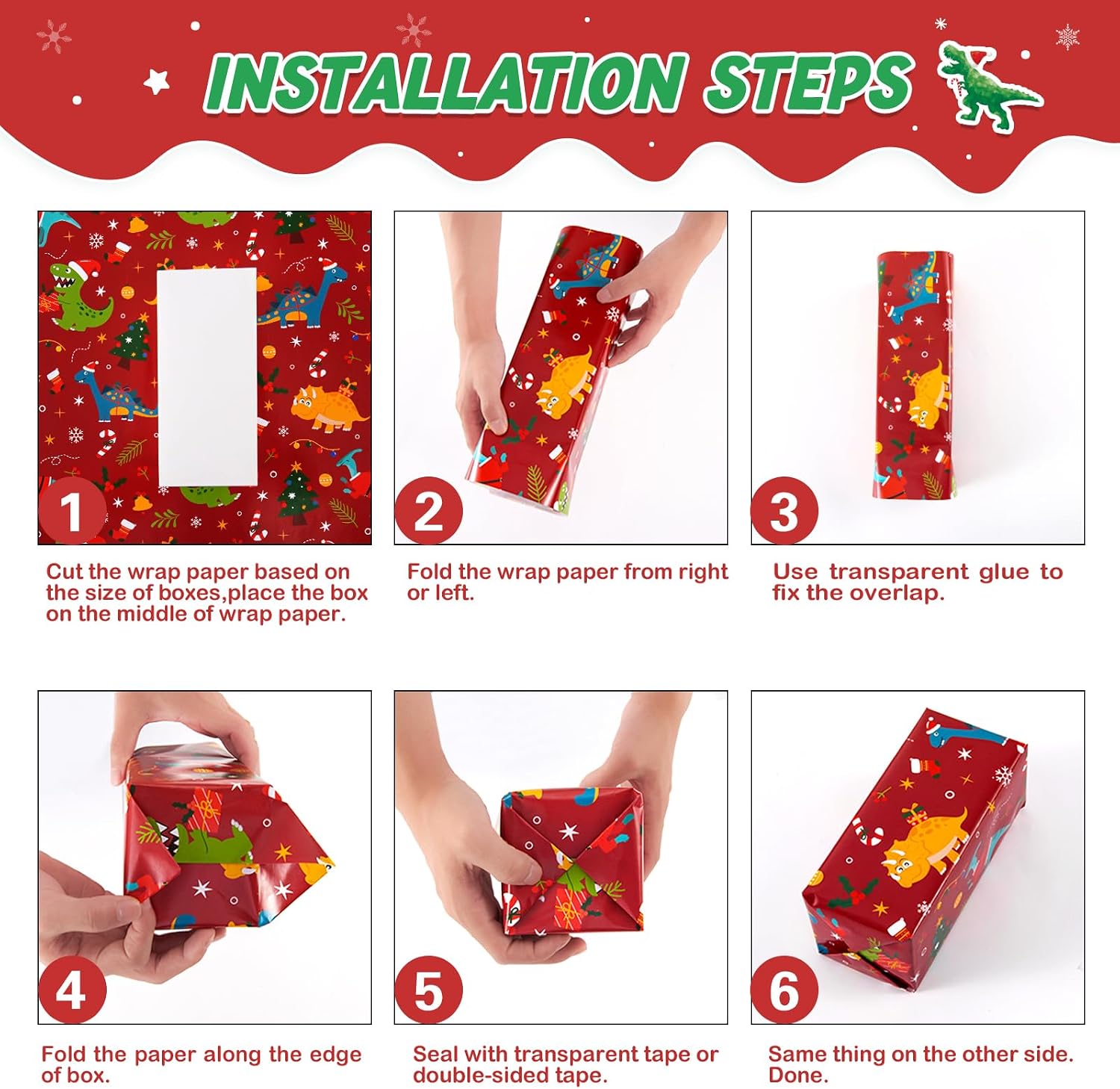 INSTALLATION STEPS

1

Cut the wrap paper based on the size of boxes,place the box on the middle of wrap paper.

2

Fold the wrap paper from right or left.

3

Use transparent glue to fix the overlap.

4

Fold the paper along the edge of box.

5

Seal with transparent tape or double-sided tape.

6

Same thing on the other side. Done.