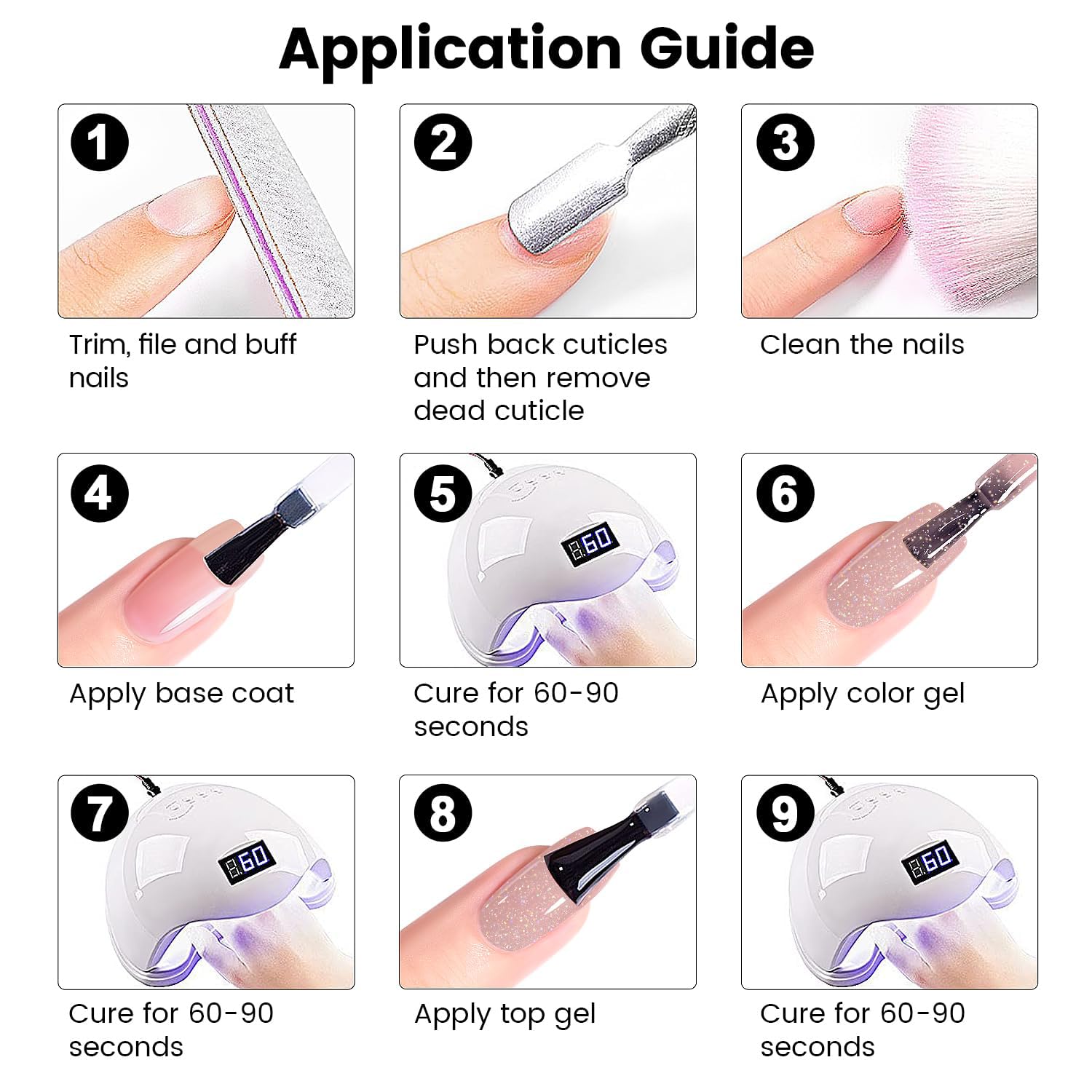 Application Guide

1

Trim, file and buff nails

2

Push back cuticles and then remove dead cuticle

3

Clean the nails

4

Apply base coat

5

60

Cure for 60-90 seconds

6

Apply color gel

7

60

Cure for 60-90 seconds

8

Apply top gel

9

60

Cure for 60-90 seconds