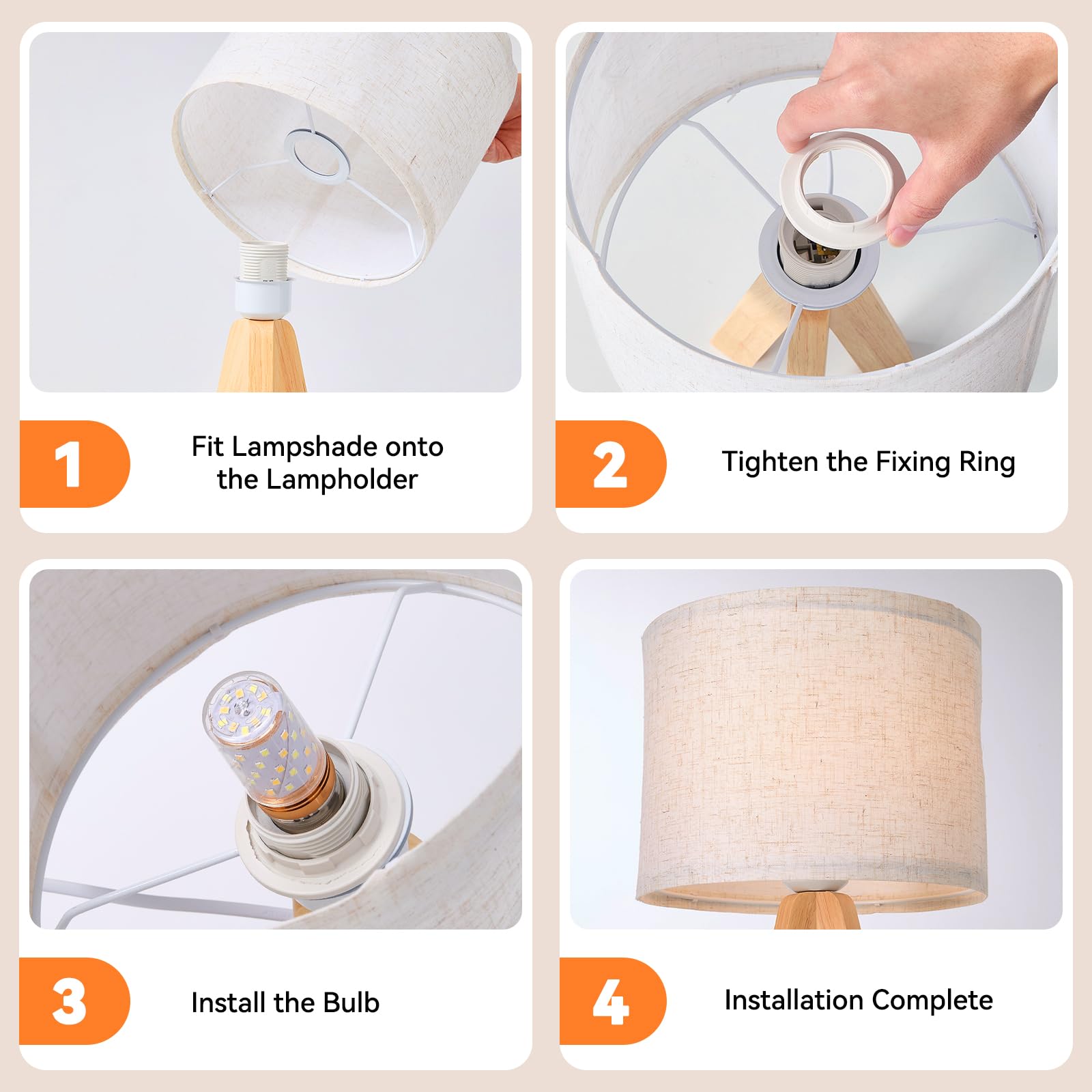 1

Fit Lampshade onto the Lampholder

2

Tighten the Fixing Ring

3

Install the Bulb

4

Installation Complete