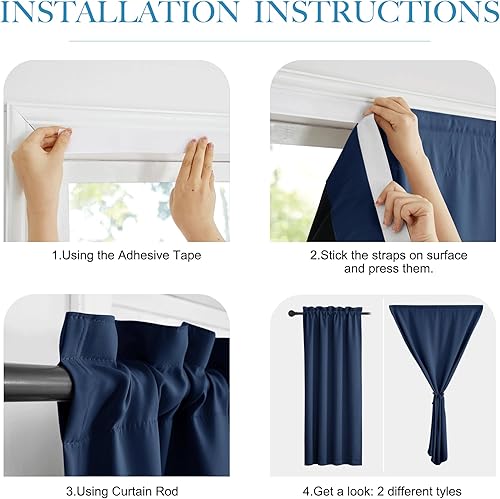 INSTALLATION INSTRUCTIONS

1.Using the Adhesive Tape

2.Stick the straps on surface and press them.

3.Using Curtain Rod

4.Get a look: 2 different tyles