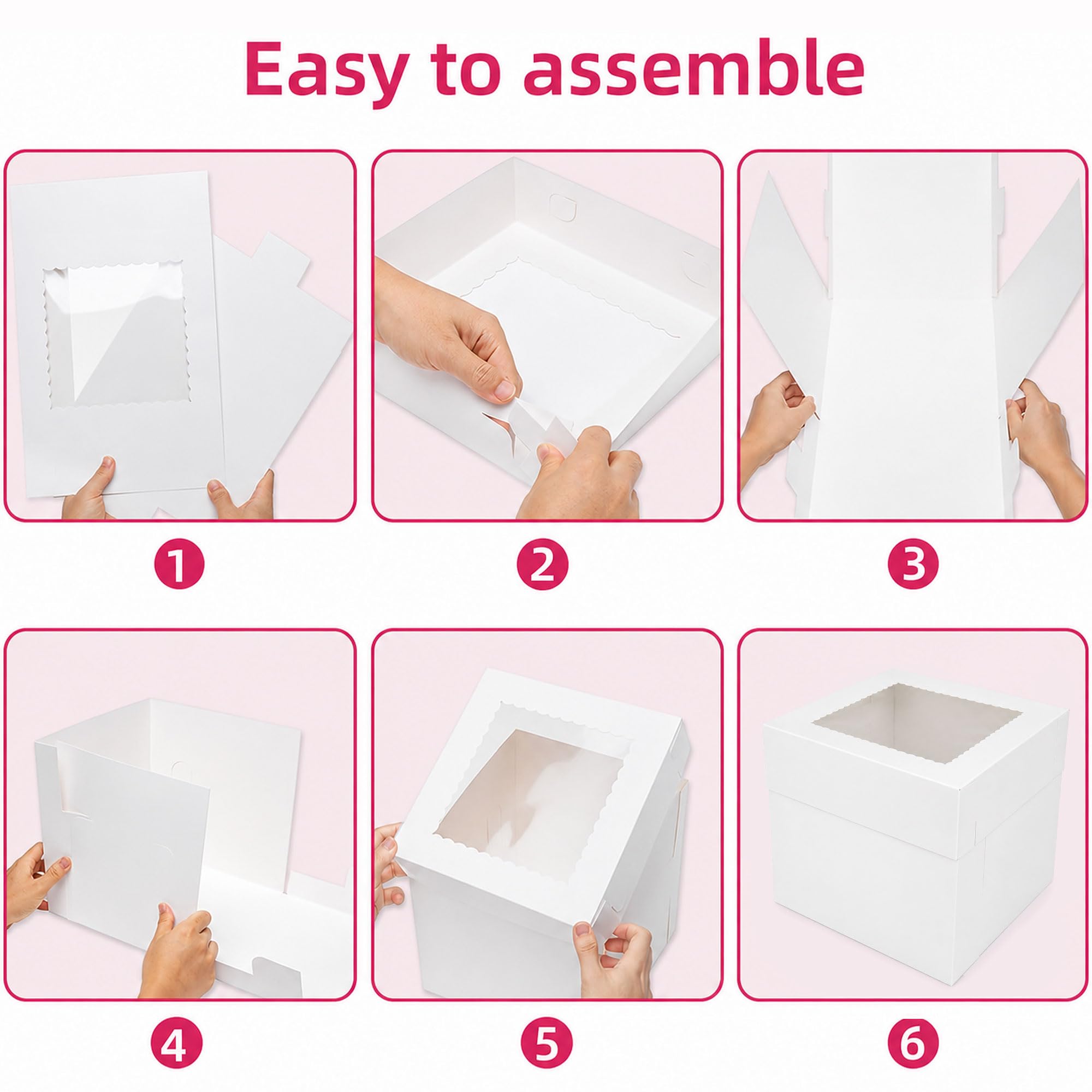 Easy to assemble

1

2

3

4

5

6