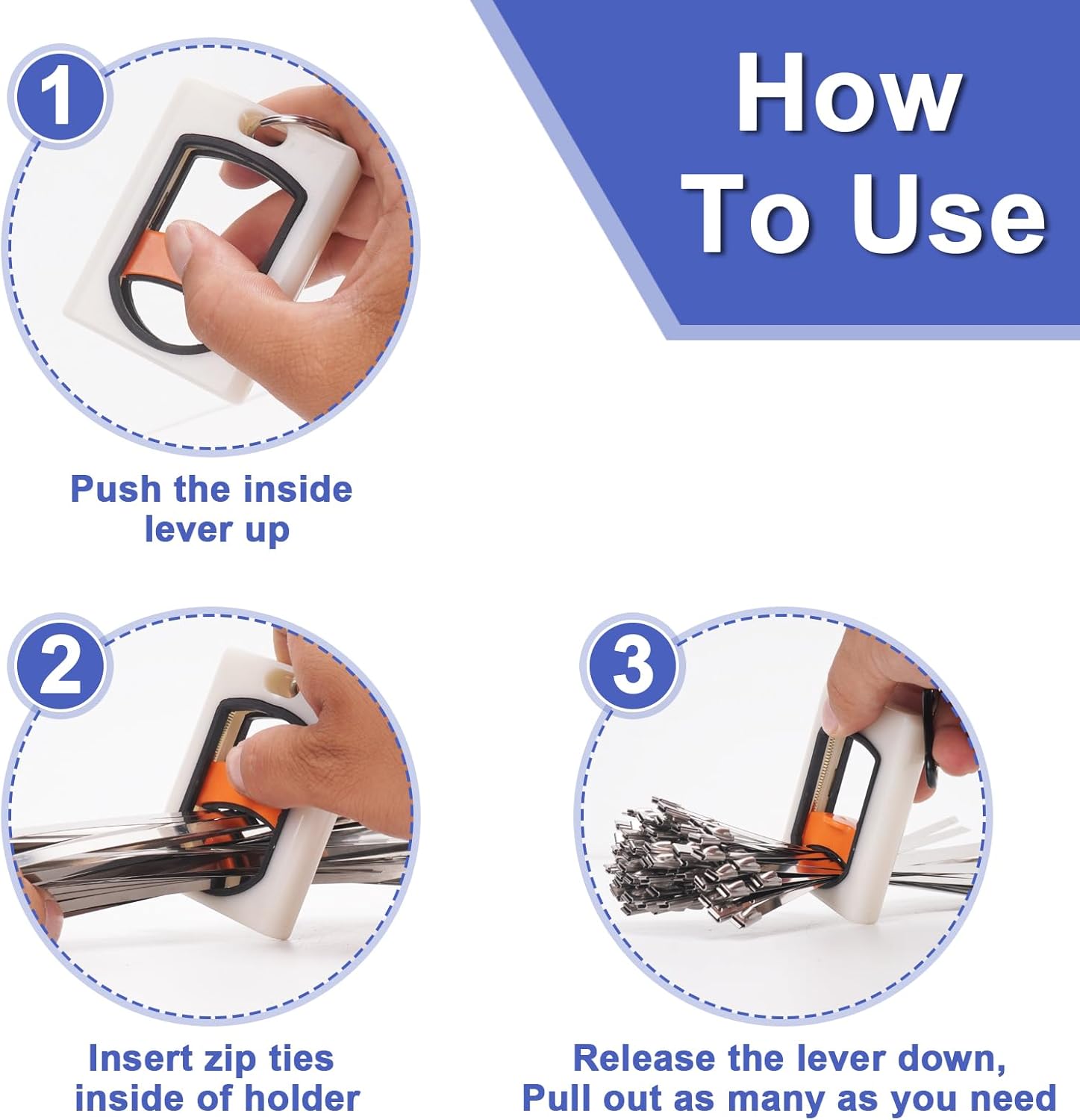 How To Use

1

Push the inside lever up

2

Insert zip ties inside of holder

3

Release the lever down, Pull out as many as you need