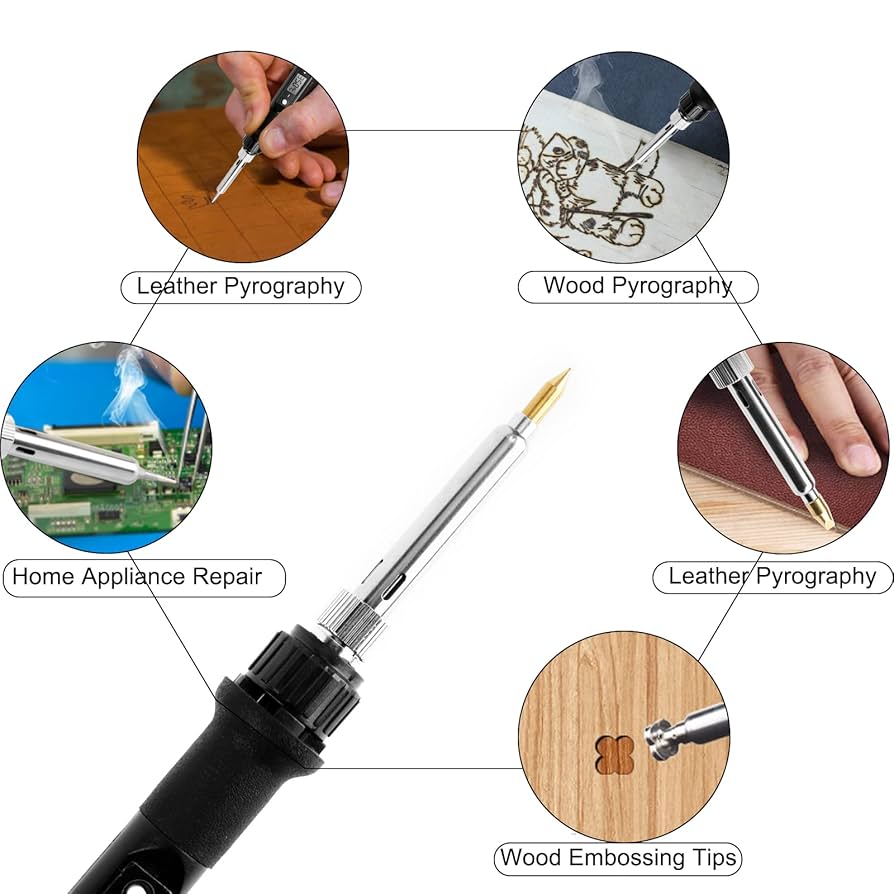 Leather Pyrography

Wood Pyrography

Home Appliance Repair

Leather Pyrography

Wood Embossing Tips