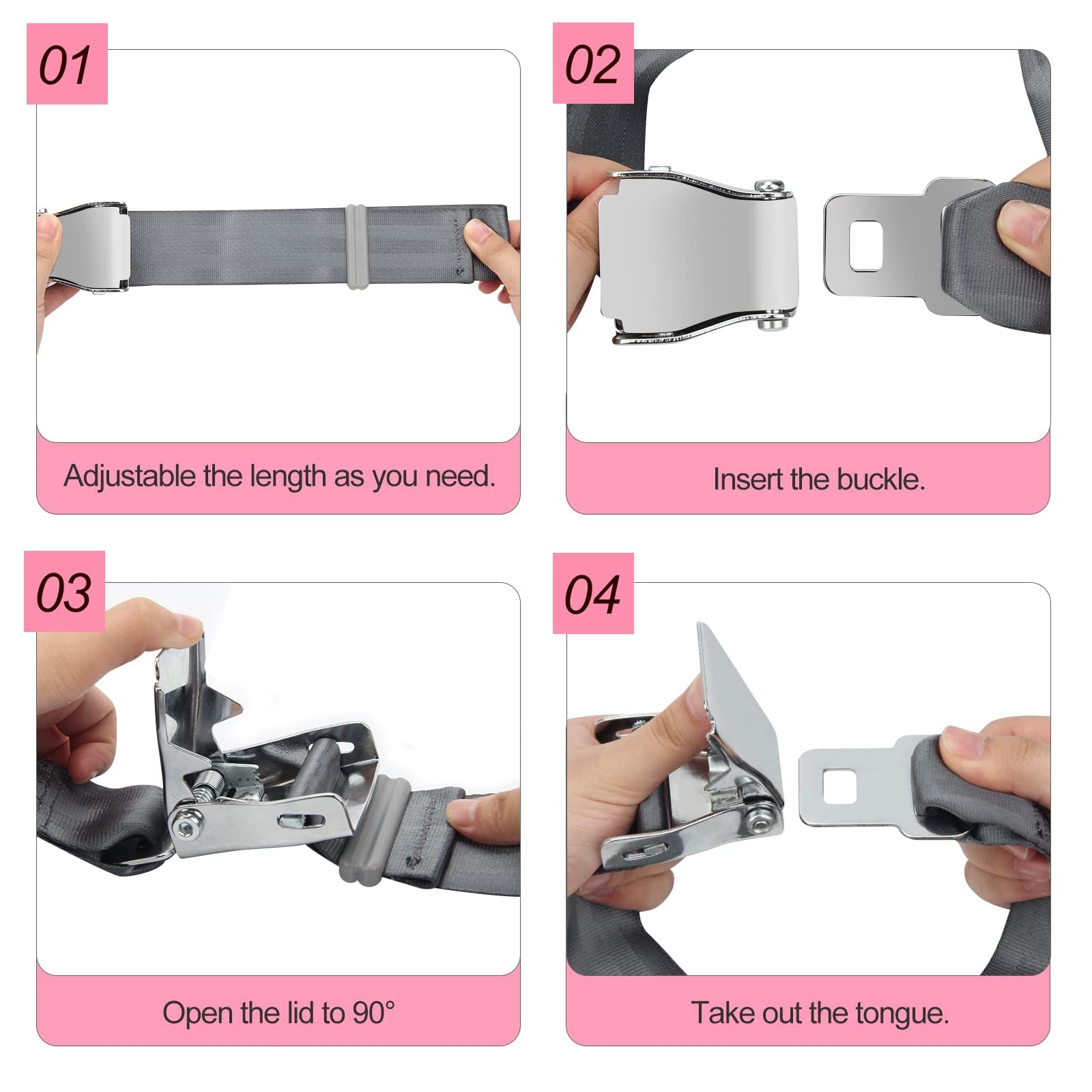 01

Adjustable the length as you need.

02

Insert the buckle.

03

Open the lid to 90°

04

Take out the tongue.