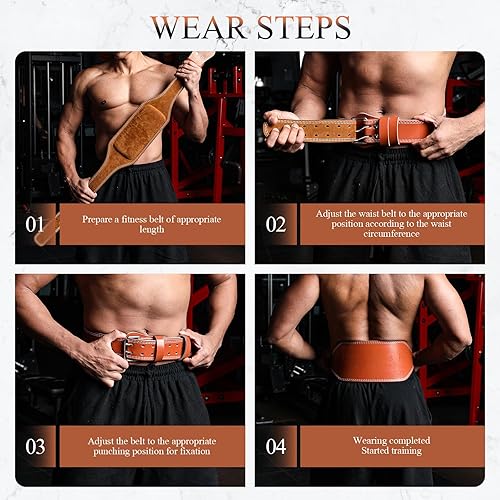 WEAR STEPS

01 Prepare a fitness belt of appropriate length

02 Adjust the waist belt to the appropriate position according to the waist circumference

03 Adjust the belt to the appropriate punching position for fixation

04 Wearing completed
Started training